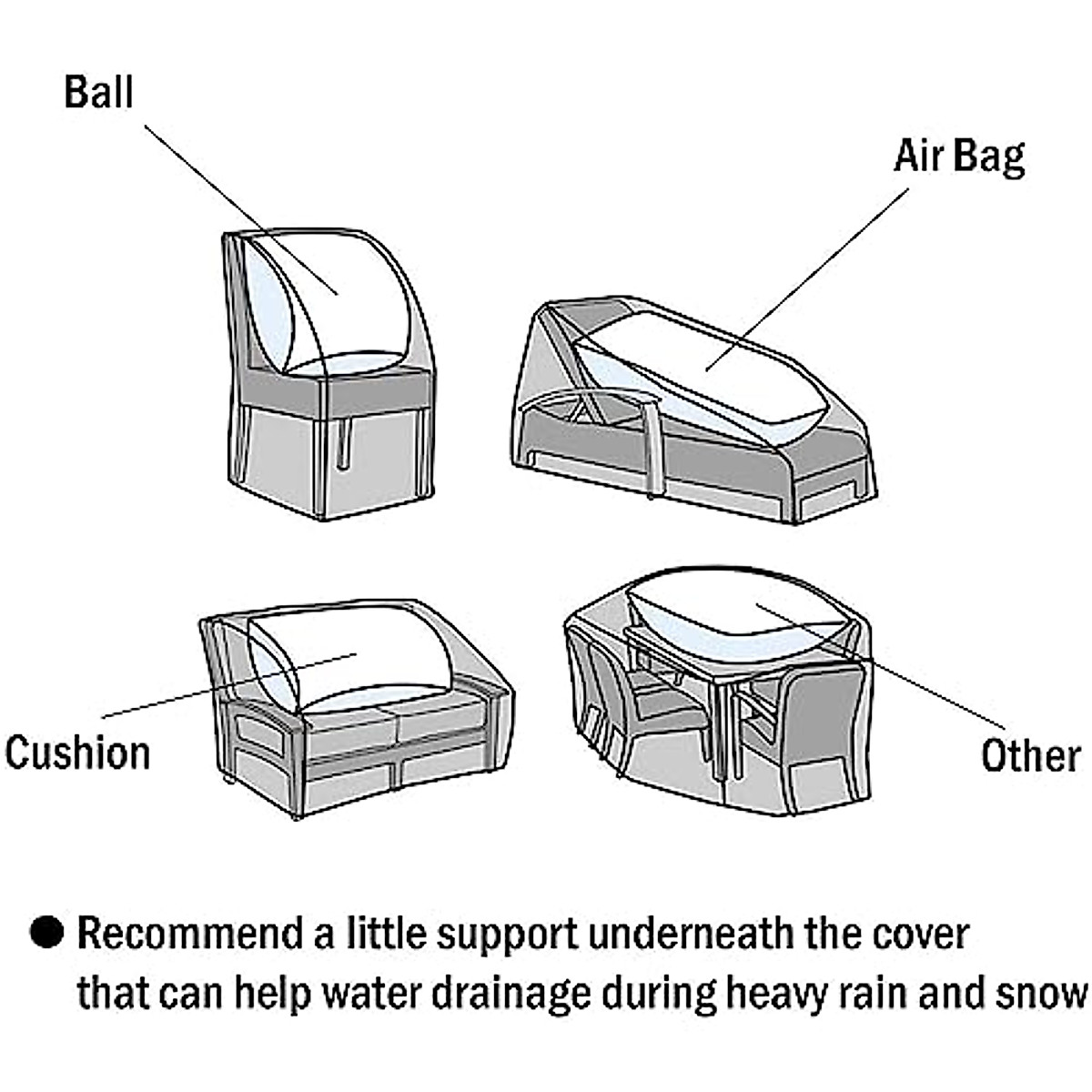 Ball

Air Bag

Cushion

Other

● Recommend a little support underneath the cover that can help water drainage during heavy rain and snow