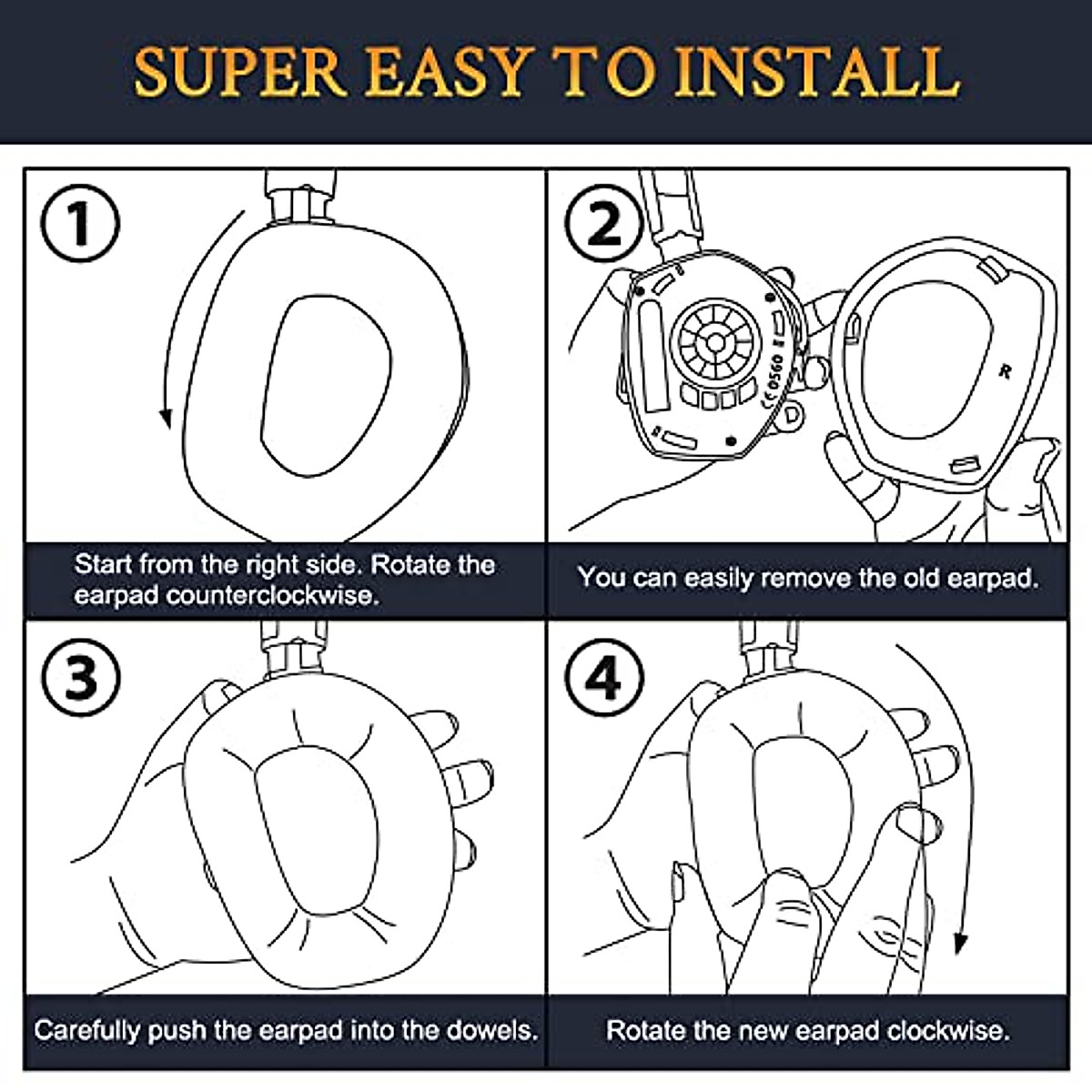 SUPER EASY TO INSTALL

①

Start from the right side. Rotate the earpad counterclockwise.

②

CE 0560

R

You can easily remove the old earpad.

③

Carefully push the earpad into the dowels.

④

Rotate the new earpad clockwise.