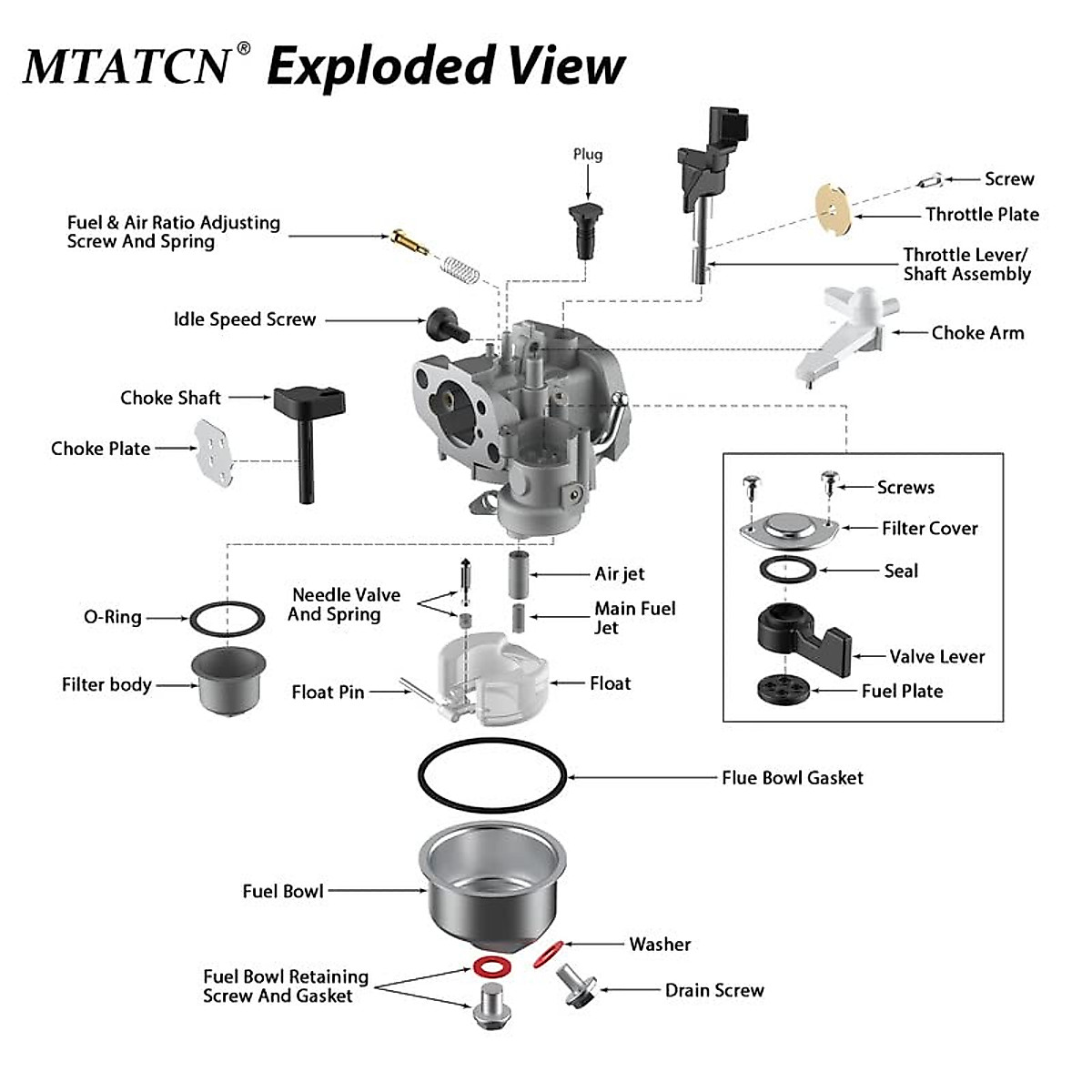 MTATCN® Exploded View

Plug

Screw

Throttle Plate

Fuel & Air Ratio Adjusting Screw And Spring

Throttle Lever/ Shaft Assembly

Idle Speed Screw

Choke Arm

Choke Shaft

Choke Plate

Screws

Filter Cover

Seal

Valve Lever

Fuel Plate

Air jet

Needle Valve And Spring

Main Fuel Jet

O-Ring

Filter body

Float Pin

Float

Flue Bowl Gasket

Fuel Bowl

Washer

Fuel Bowl Retaining Screw And Gasket

Drain Screw