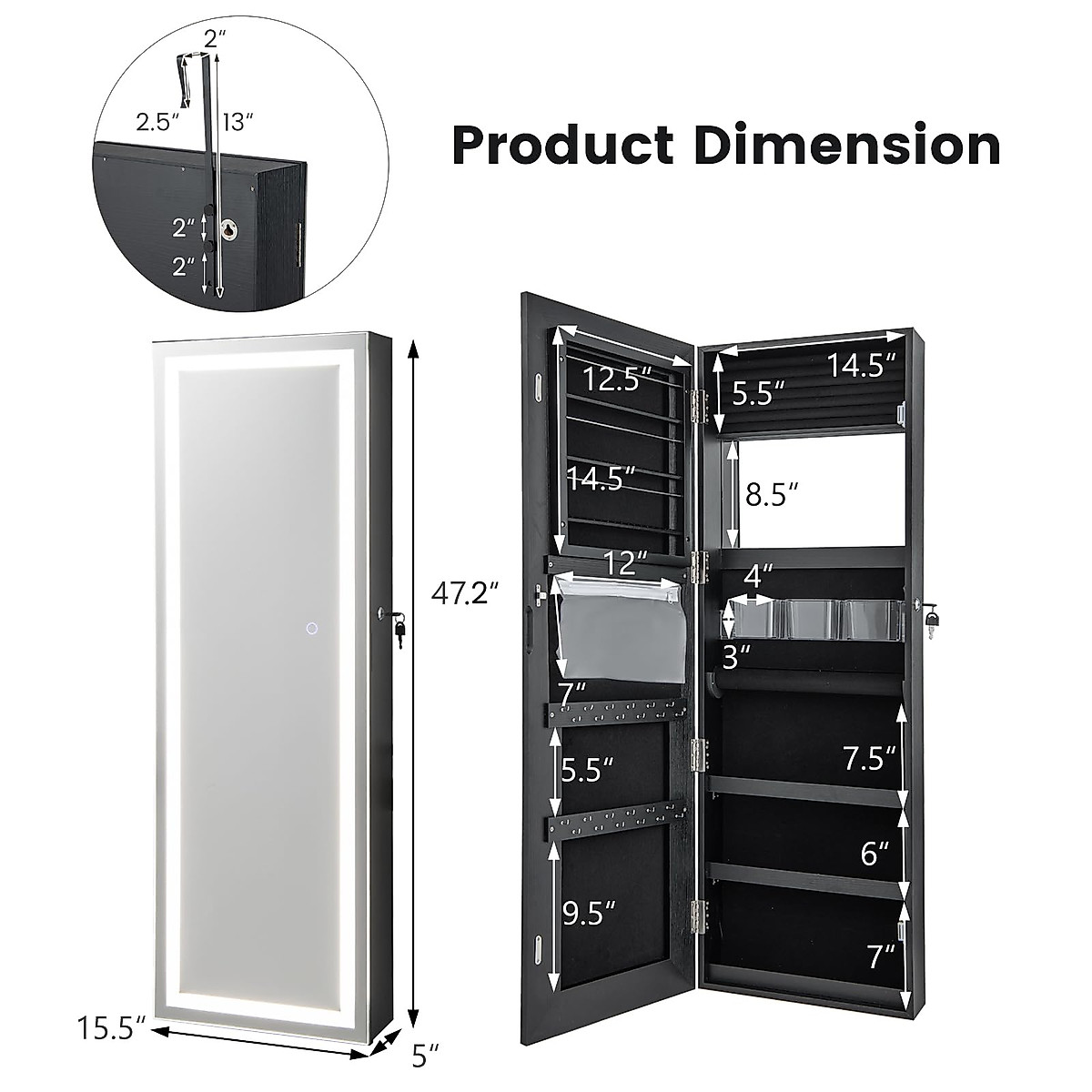 2″
2.5″
13″
2″
2″
Product Dimension
47.2″
15.5″
5″
12.5″
14.5″
12″
7″
5.5″
9.5″
14.5″
5.5″
8.5″
4″
3″
7.5″
6″
7″