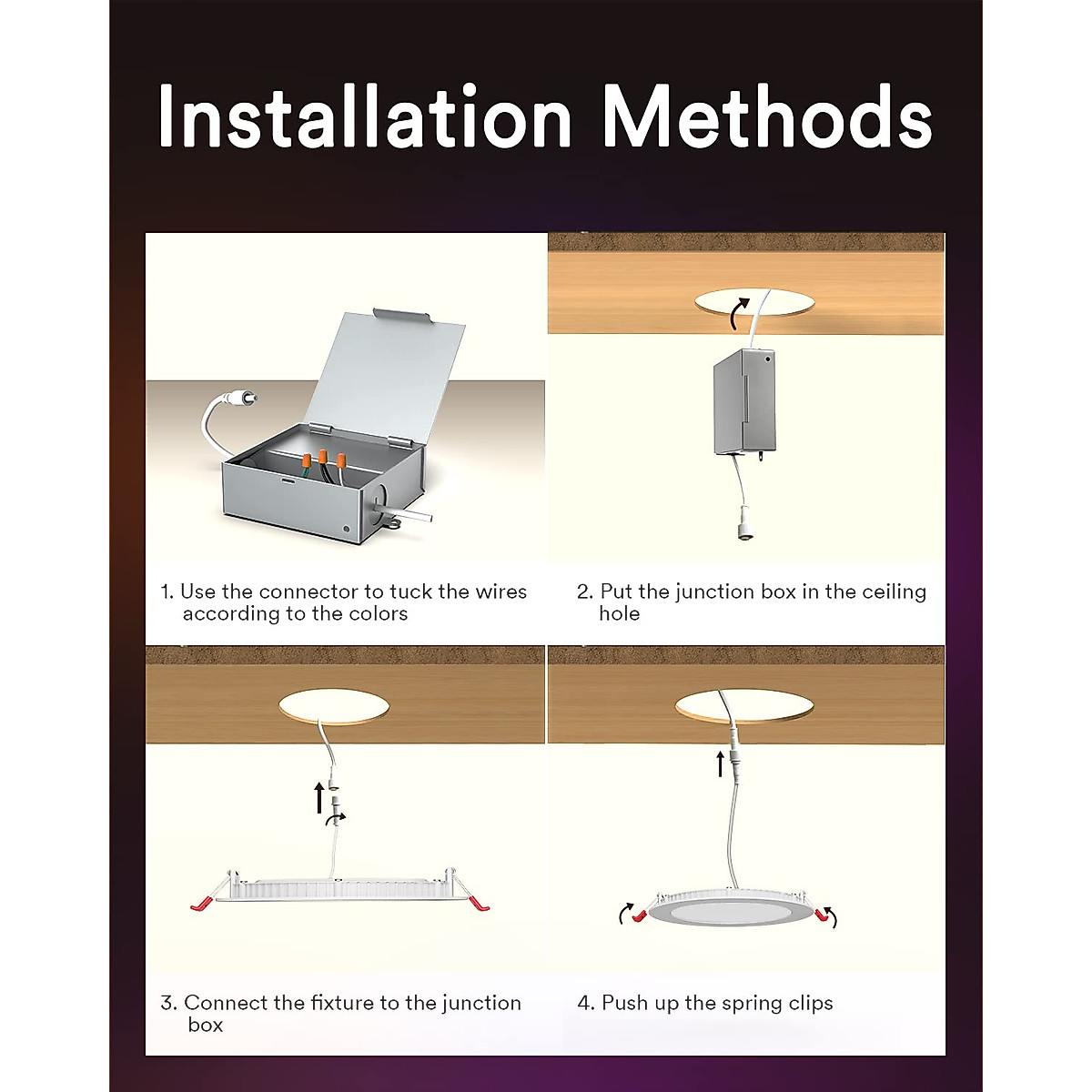 Installation Methods

1. Use the connector to tuck the wires according to the colors

2. Put the junction box in the ceiling hole

3. Connect the fixture to the junction box

4. Push up the spring clips