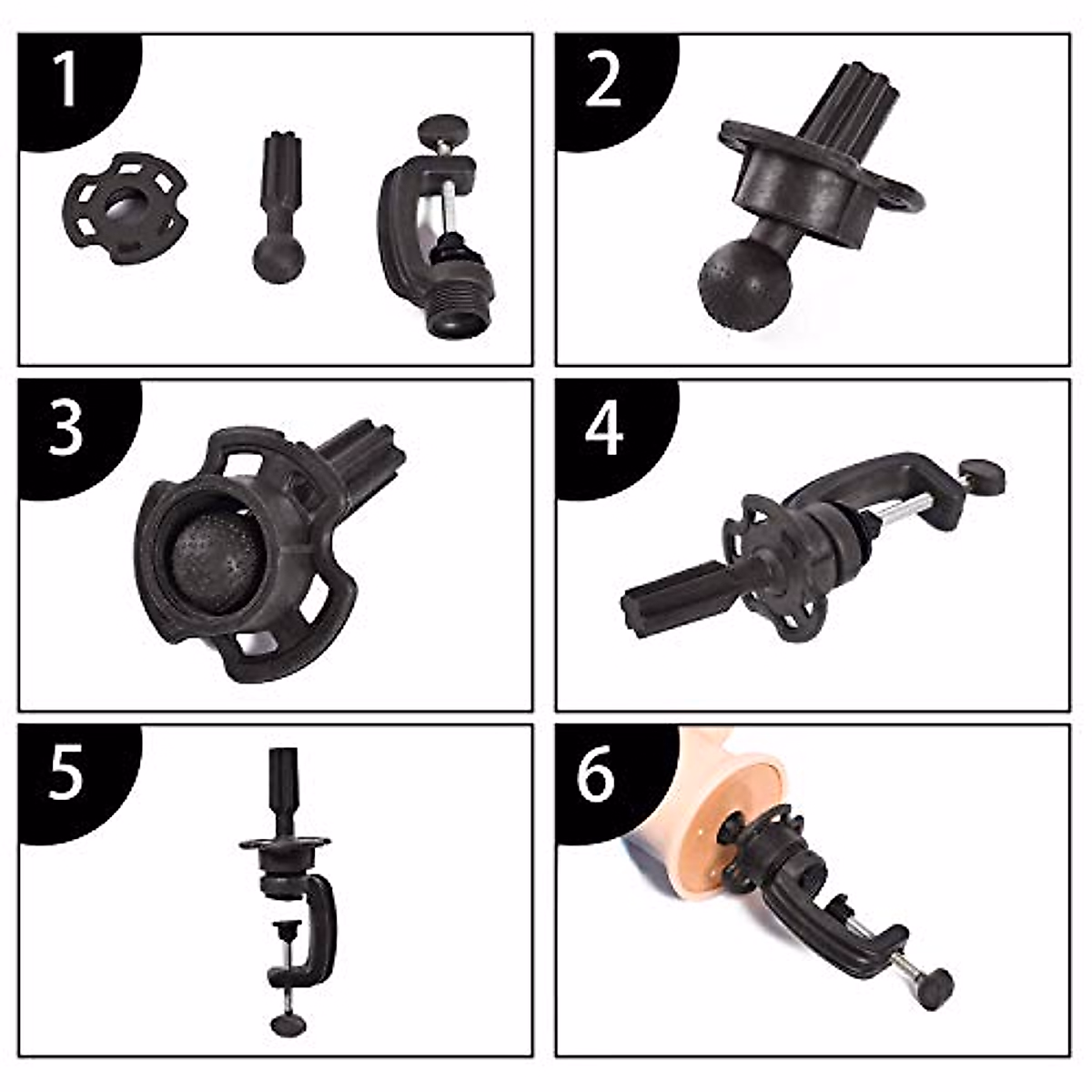 1

2

3

4

5

6