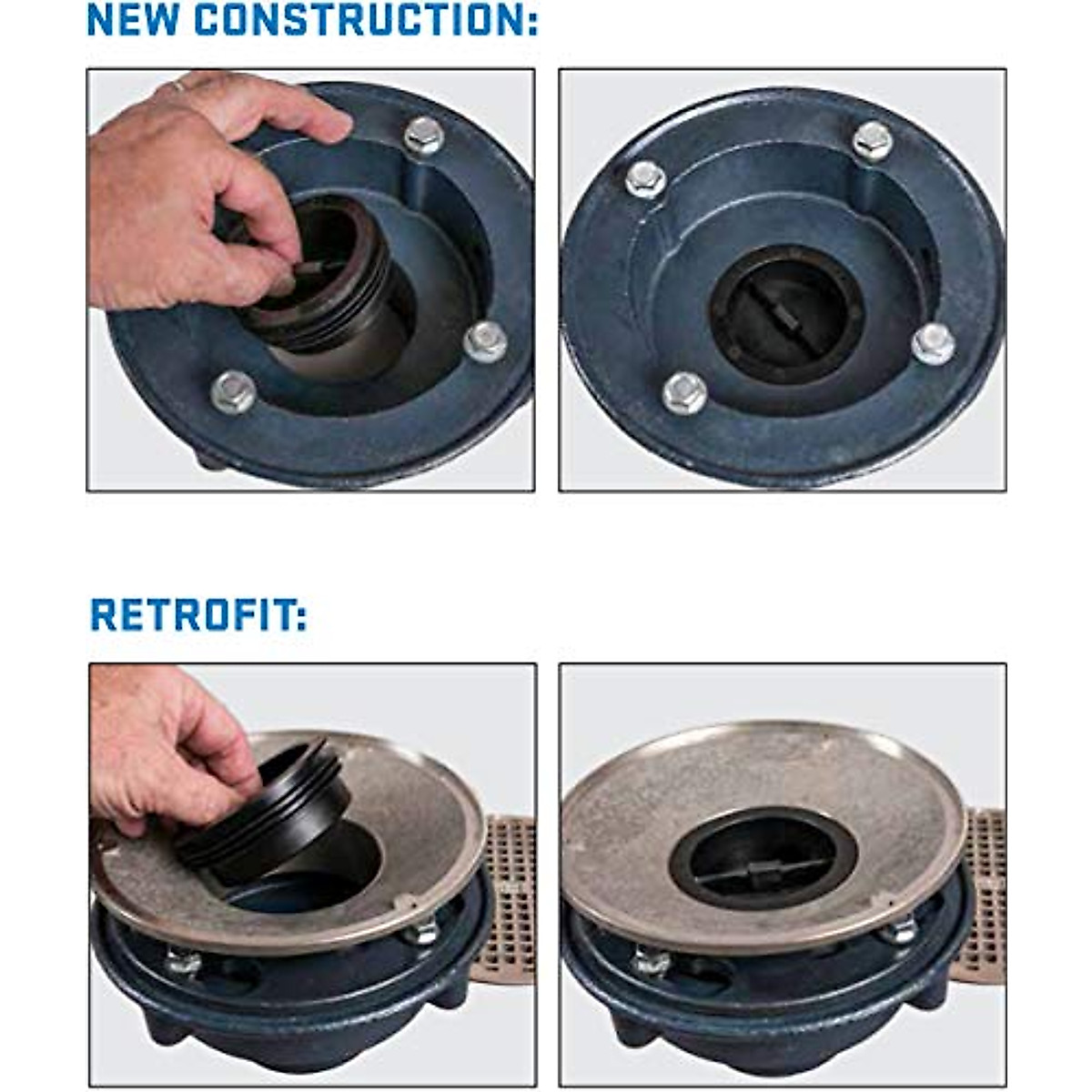 NEW CONSTRUCTION:

RETROFIT: