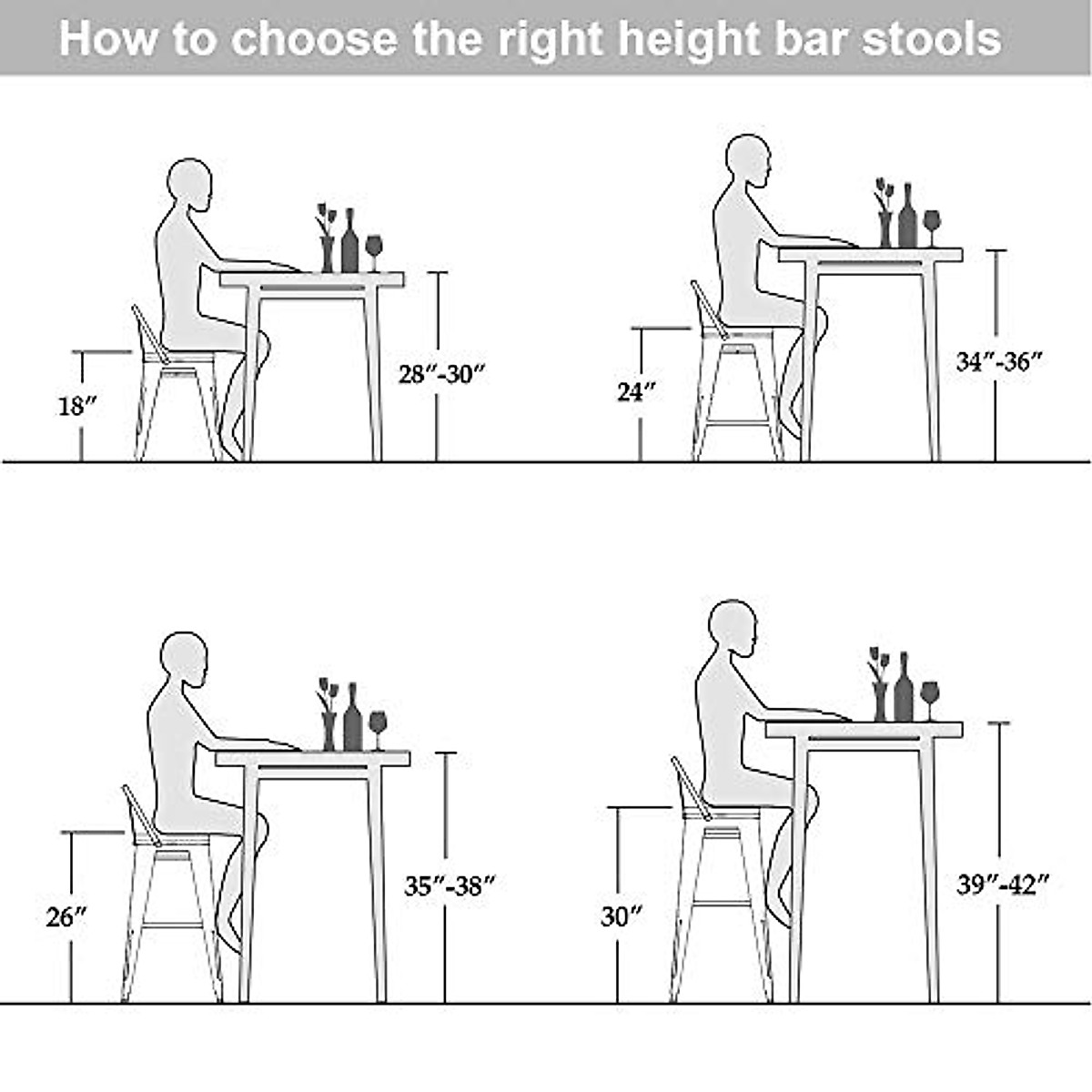 How to choose the right height bar stools

18″

28″-30″

24″

34″-36″

26″

35″-38″

30″

39″-42″