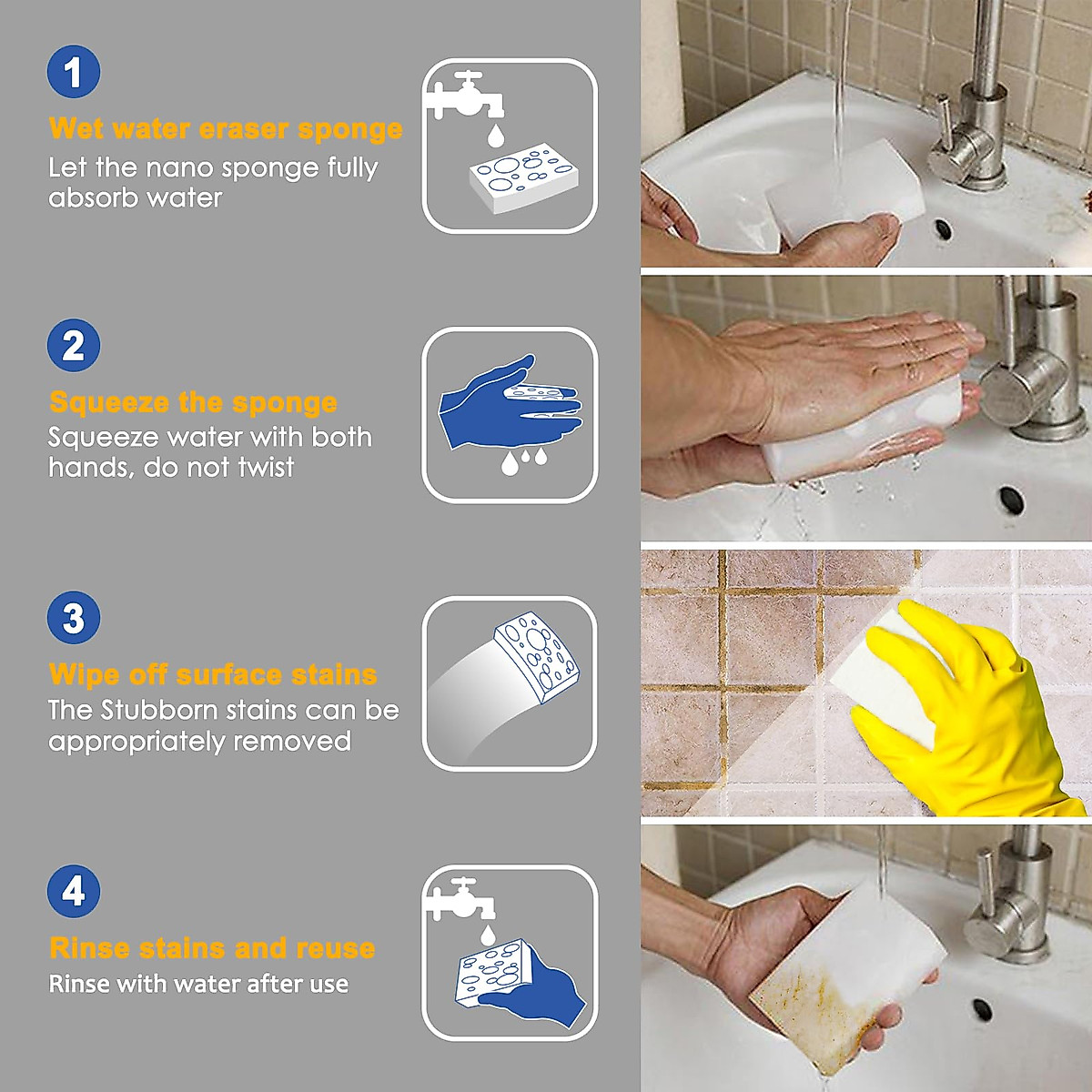 1
Wet water eraser sponge
Let the nano sponge fully absorb water

2
Squeeze the sponge
Squeeze water with both hands, do not twist

3
Wipe off surface stains
The Stubborn stains can be appropriately removed

4
Rinse stains and reuse
Rinse with water after use