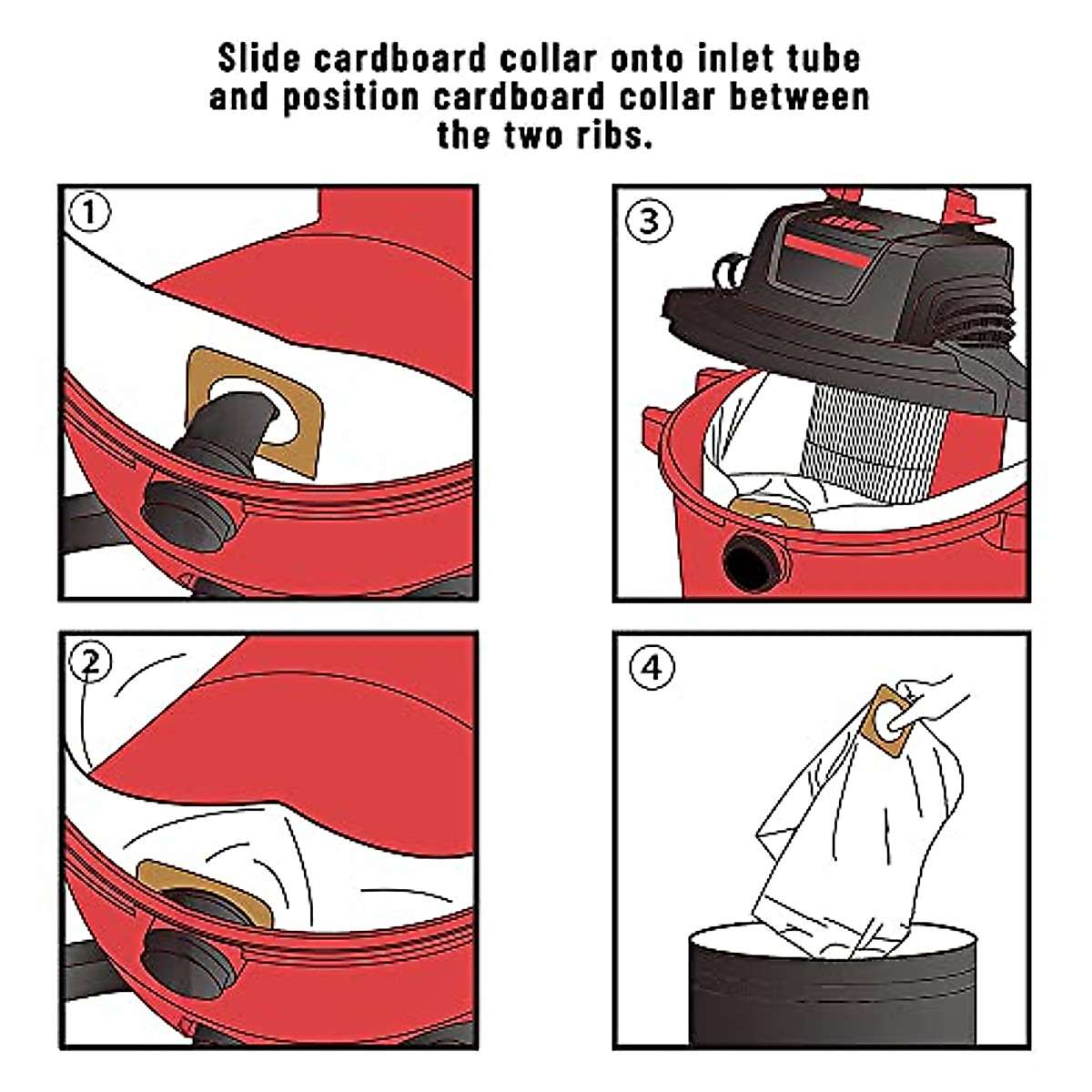 Slide cardboard collar onto inlet tube and position cardboard collar between the two ribs.

1

3

2

4