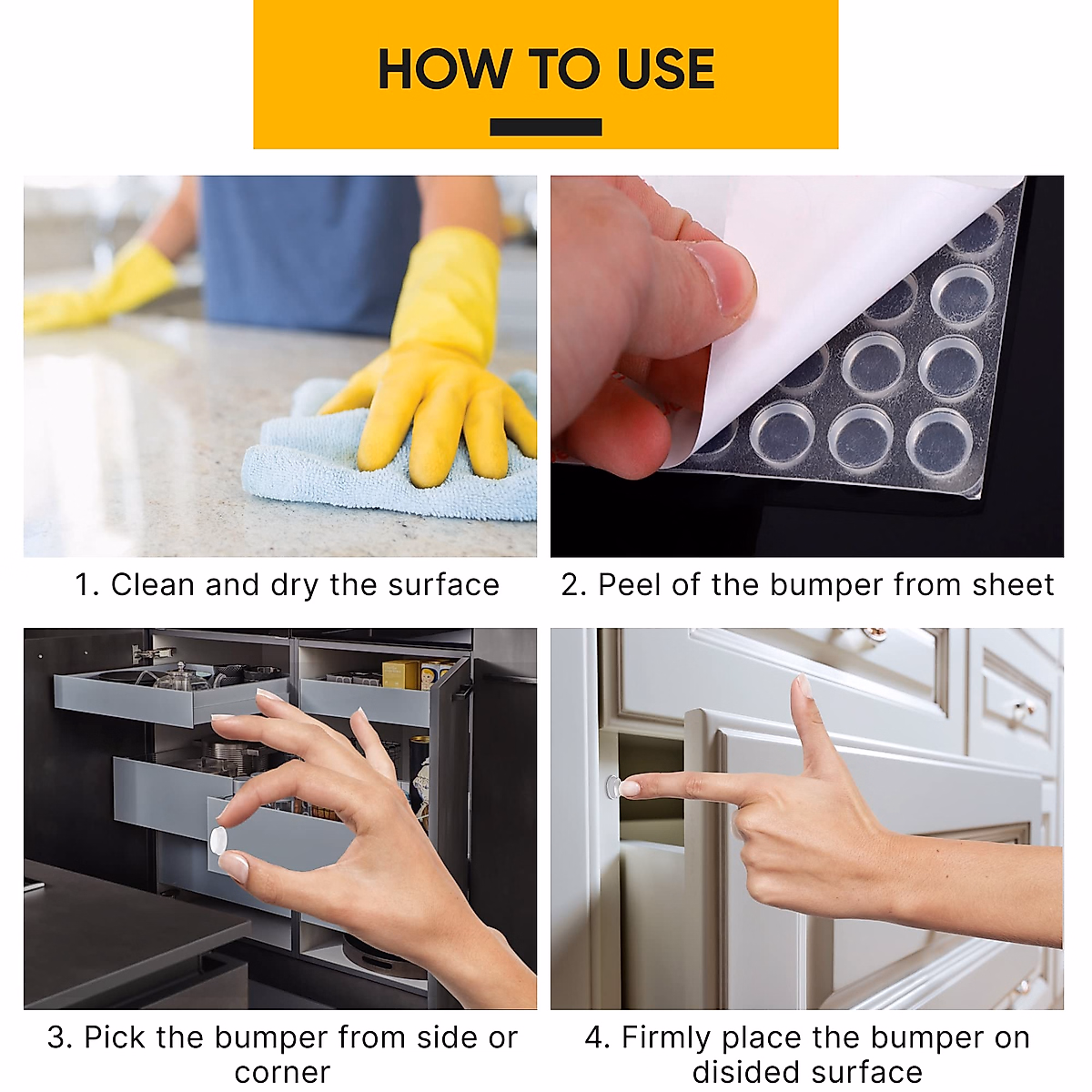 HOW TO USE

1. Clean and dry the surface

2. Peel of the bumper from sheet

3. Pick the bumper from side or corner

4. Firmly place the bumper on disided surface