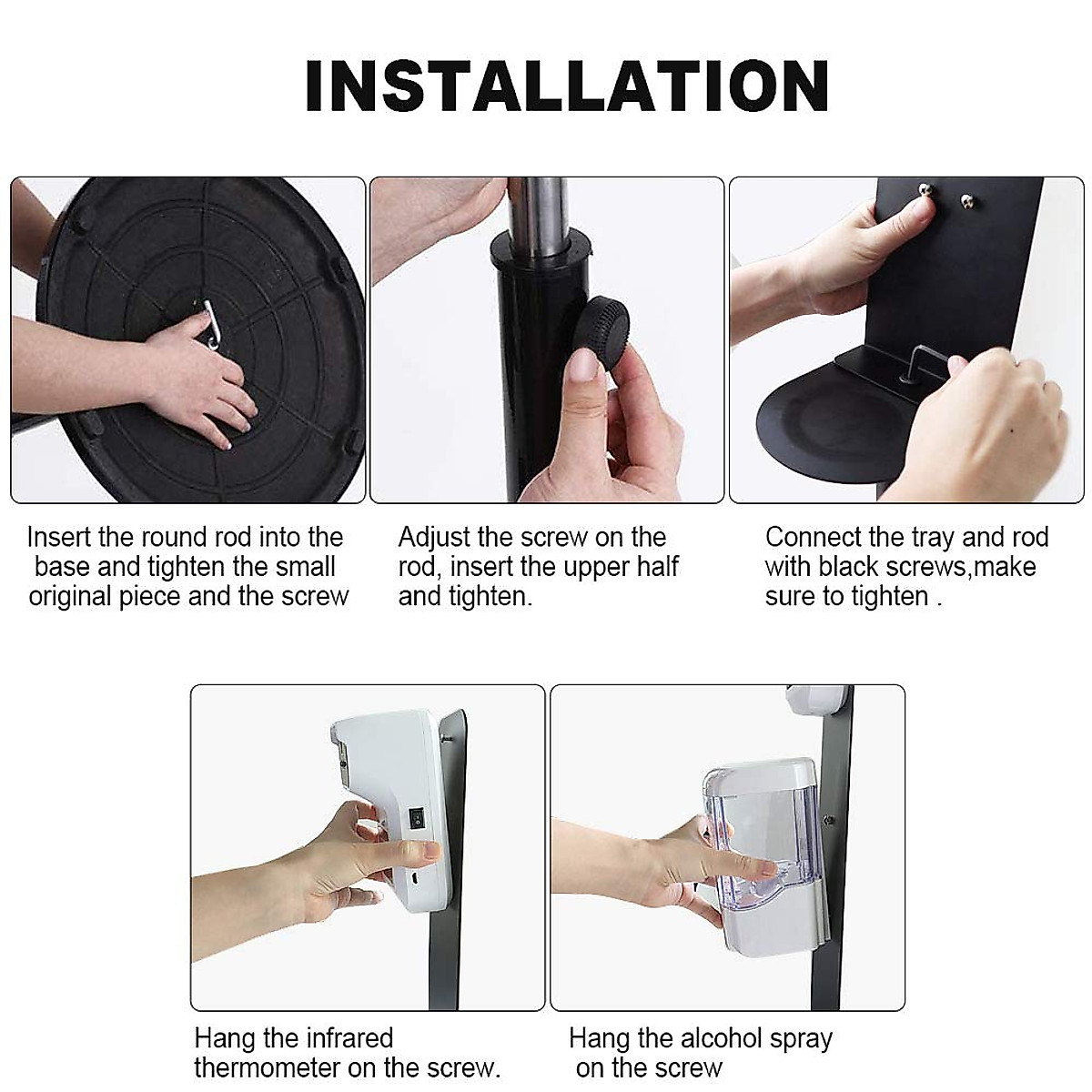 INSTALLATION

Insert the round rod into the base and tighten the small original piece and the screw

Adjust the screw on the rod, insert the upper half and tighten.

Connect the tray and rod with black screws,make sure to tighten .

Hang the infrared thermometer on the screw.

Hang the alcohol spray on the screw