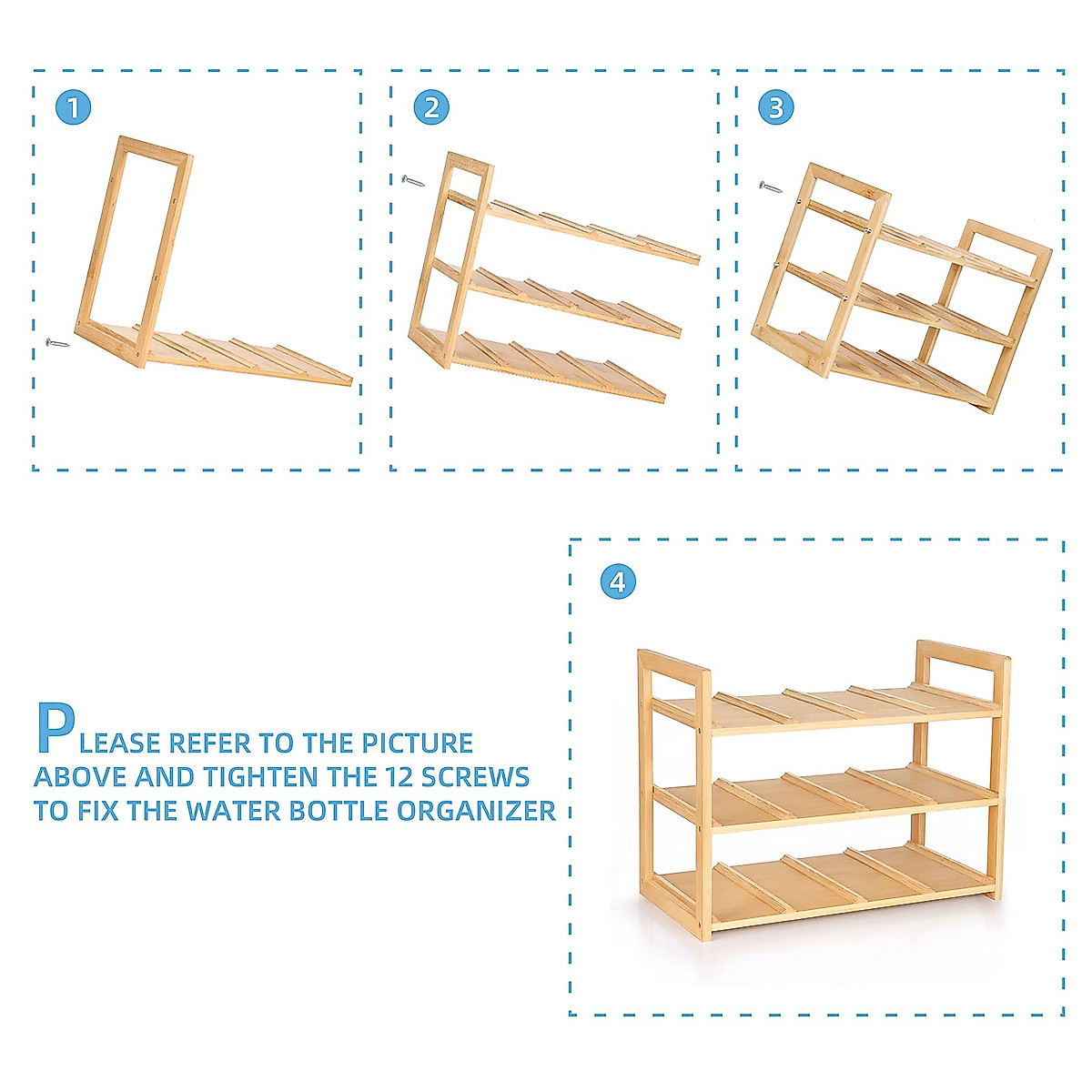 1

2

3

4

PLEASE REFER TO THE PICTURE ABOVE AND TIGHTEN THE 12 SCREWS TO FIX THE WATER BOTTLE ORGANIZER