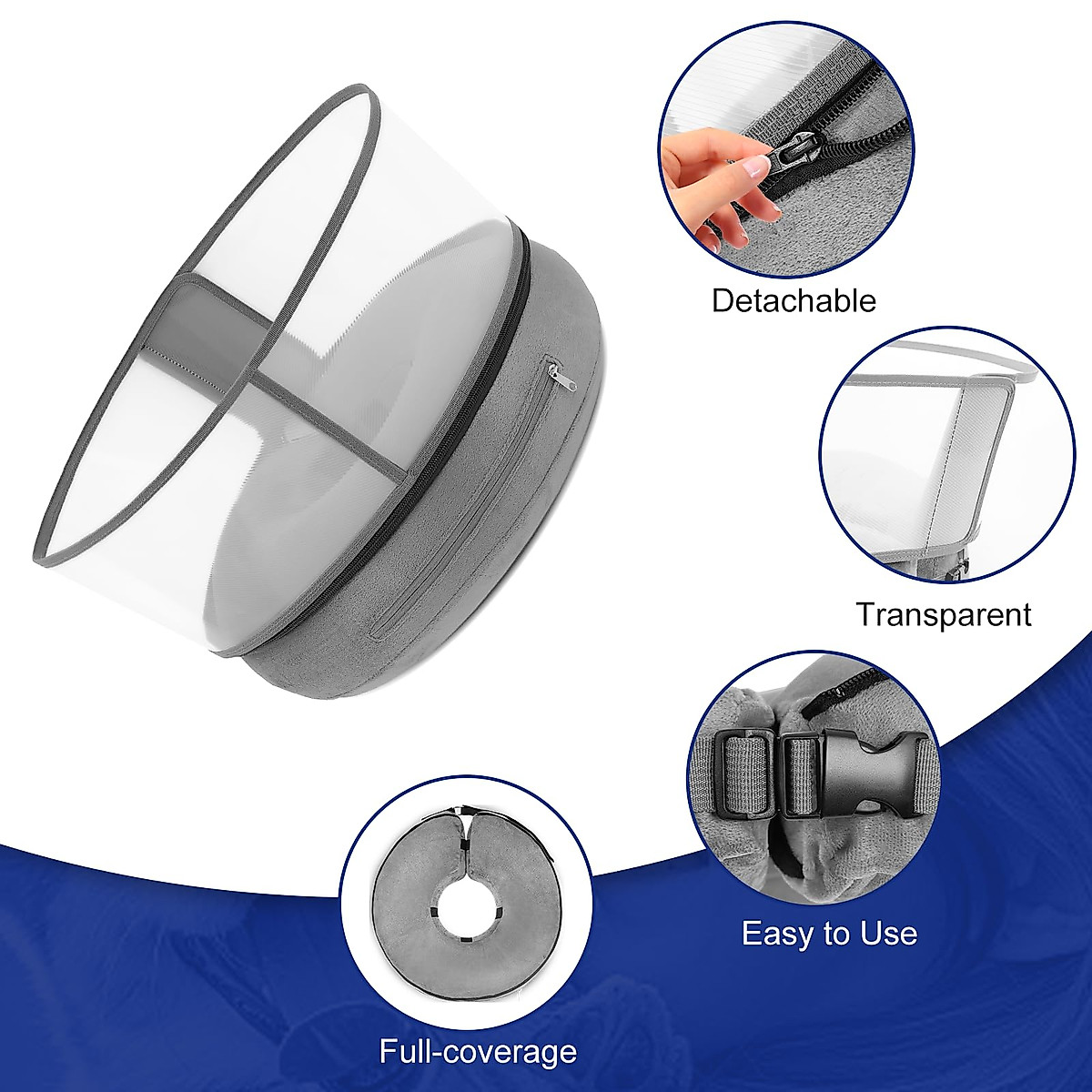 Detachable

Transparent

Easy to Use

Full-coverage