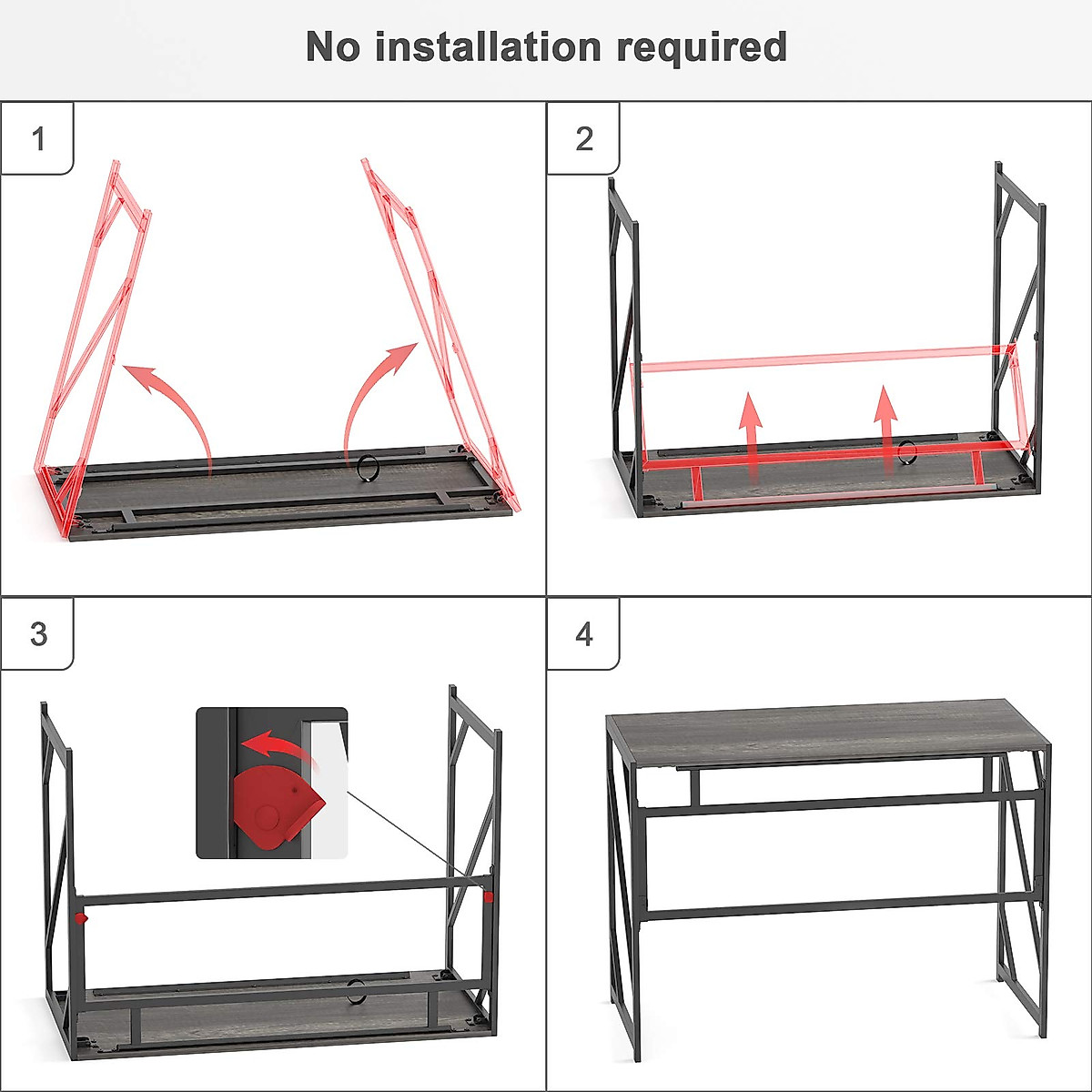 No installation required

1

2

3

4