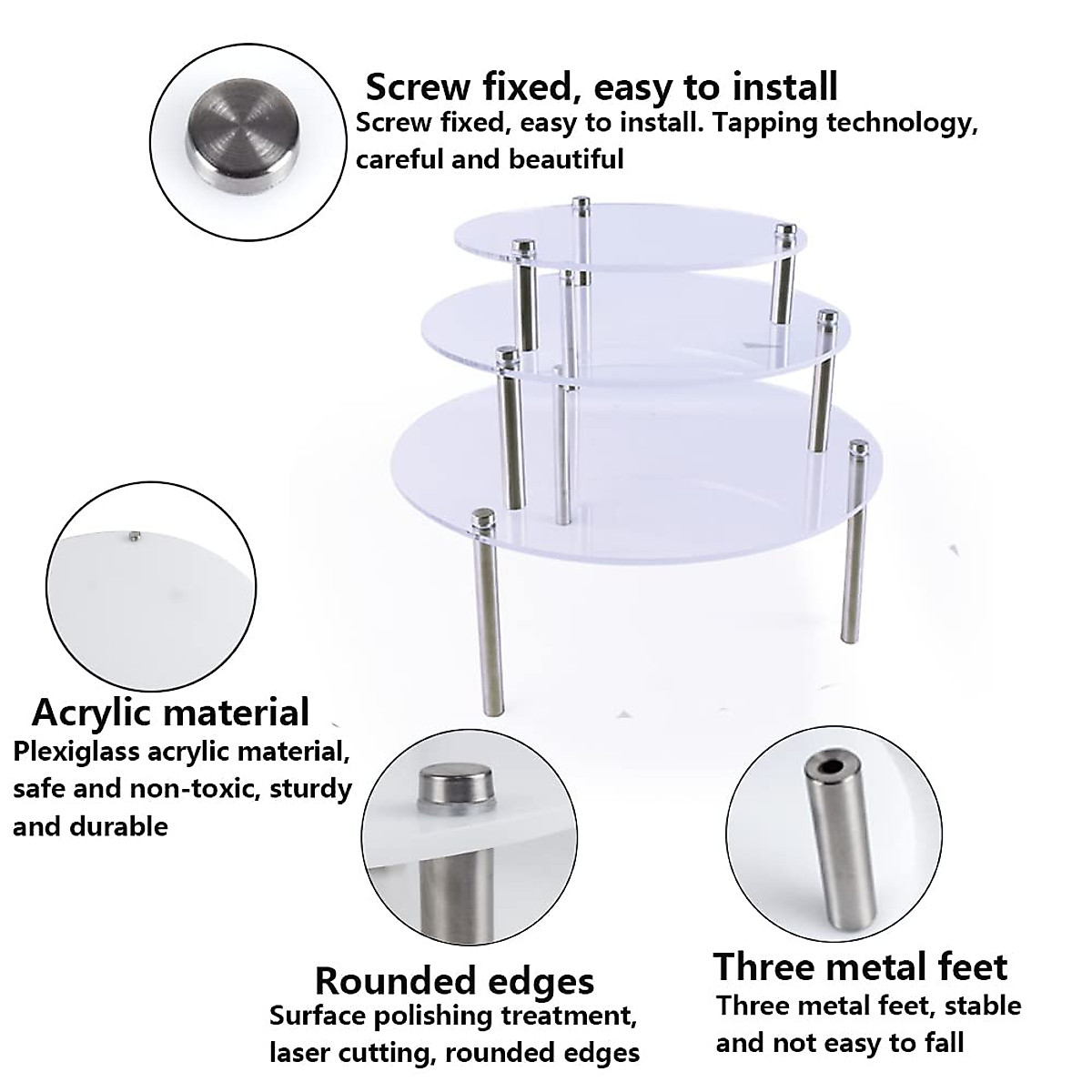 Screw fixed, easy to install
Screw fixed, easy to install. Tapping technology, careful and beautiful

Acrylic material
Plexiglass acrylic material, safe and non-toxic, sturdy and durable

Rounded edges
Surface polishing treatment, laser cutting, rounded edges

Three metal feet
Three metal feet, stable and not easy to fall