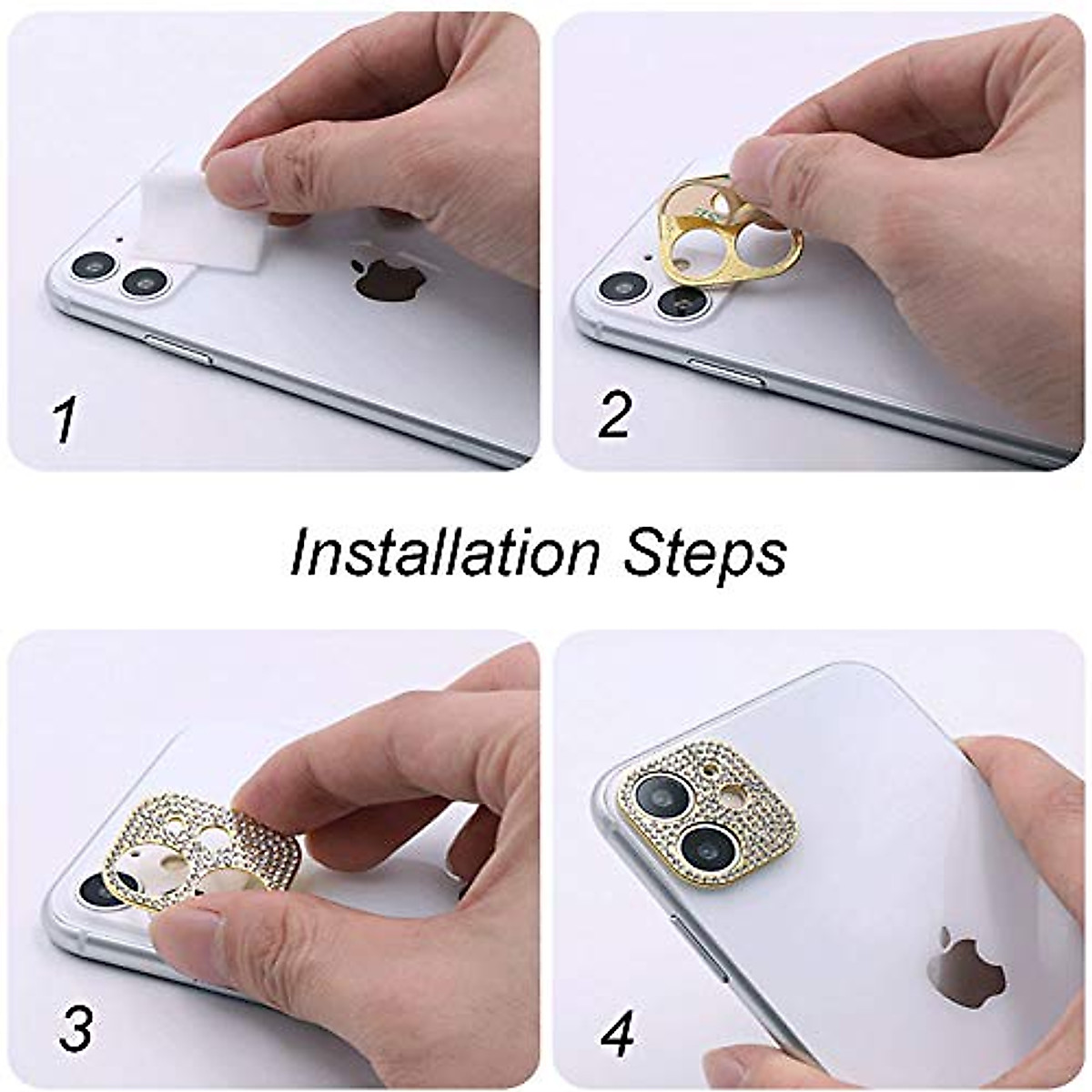 1

2

Installation Steps

3

4