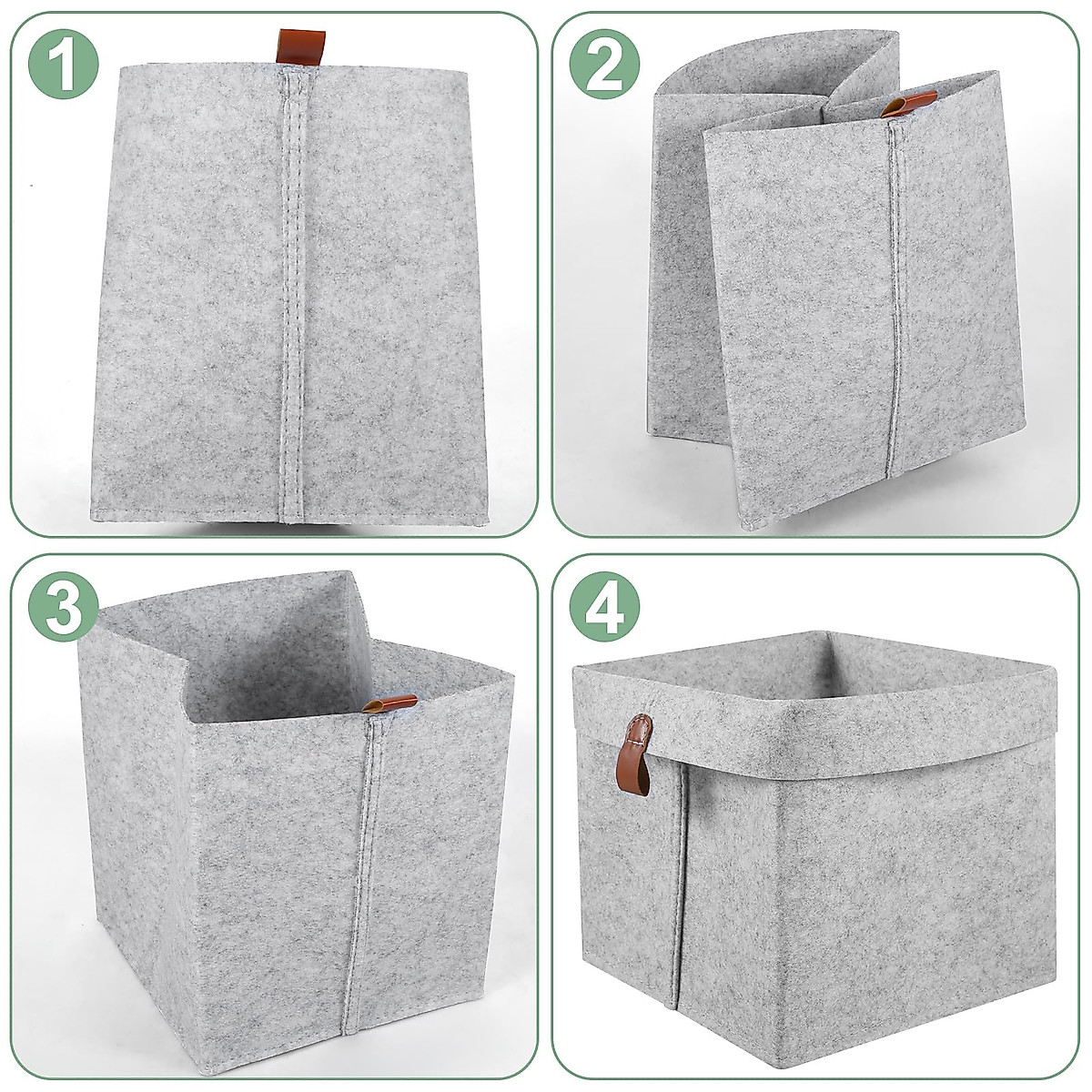 1

2

3

4