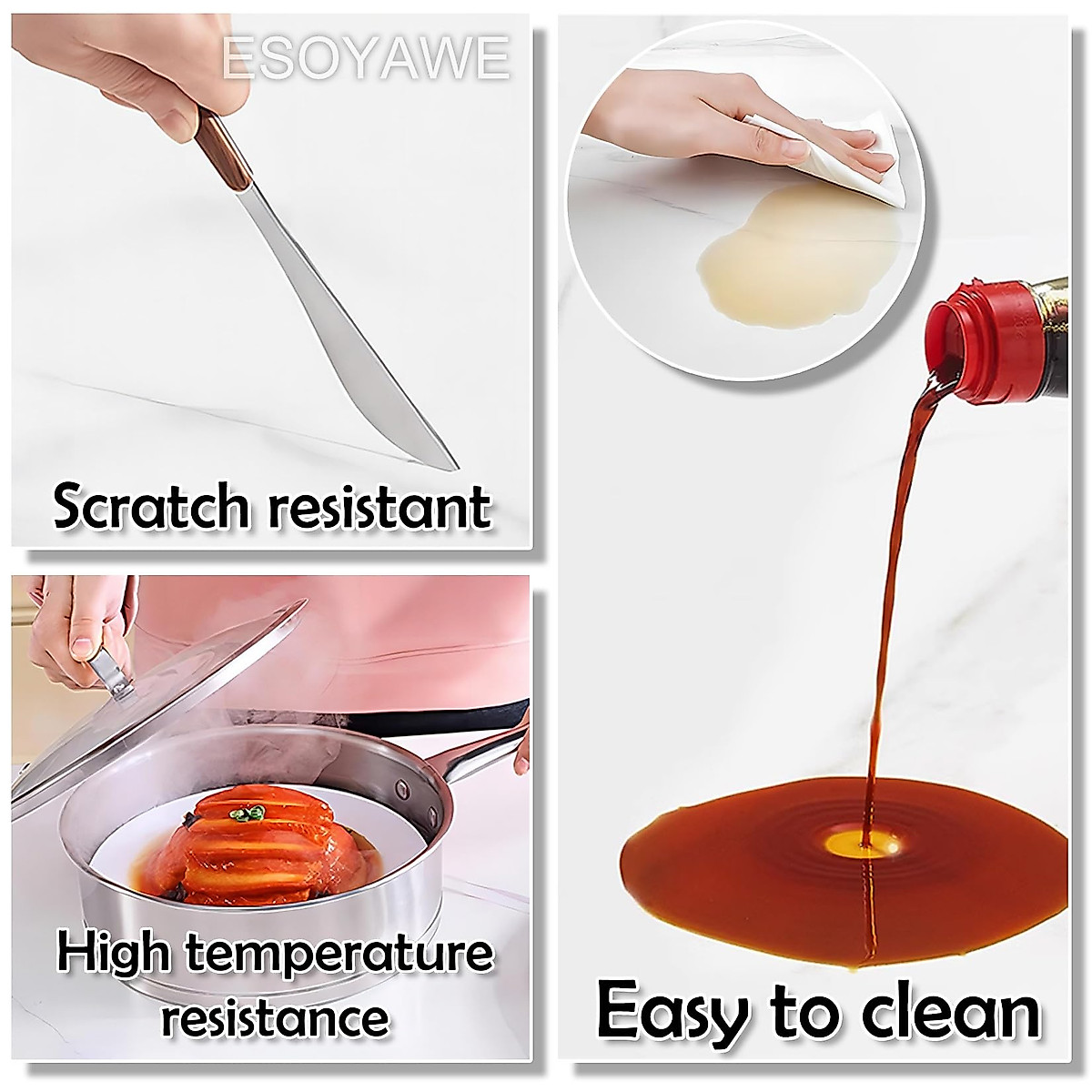 ESOYAWE

Scratch resistant

High temperature resistance

Easy to clean