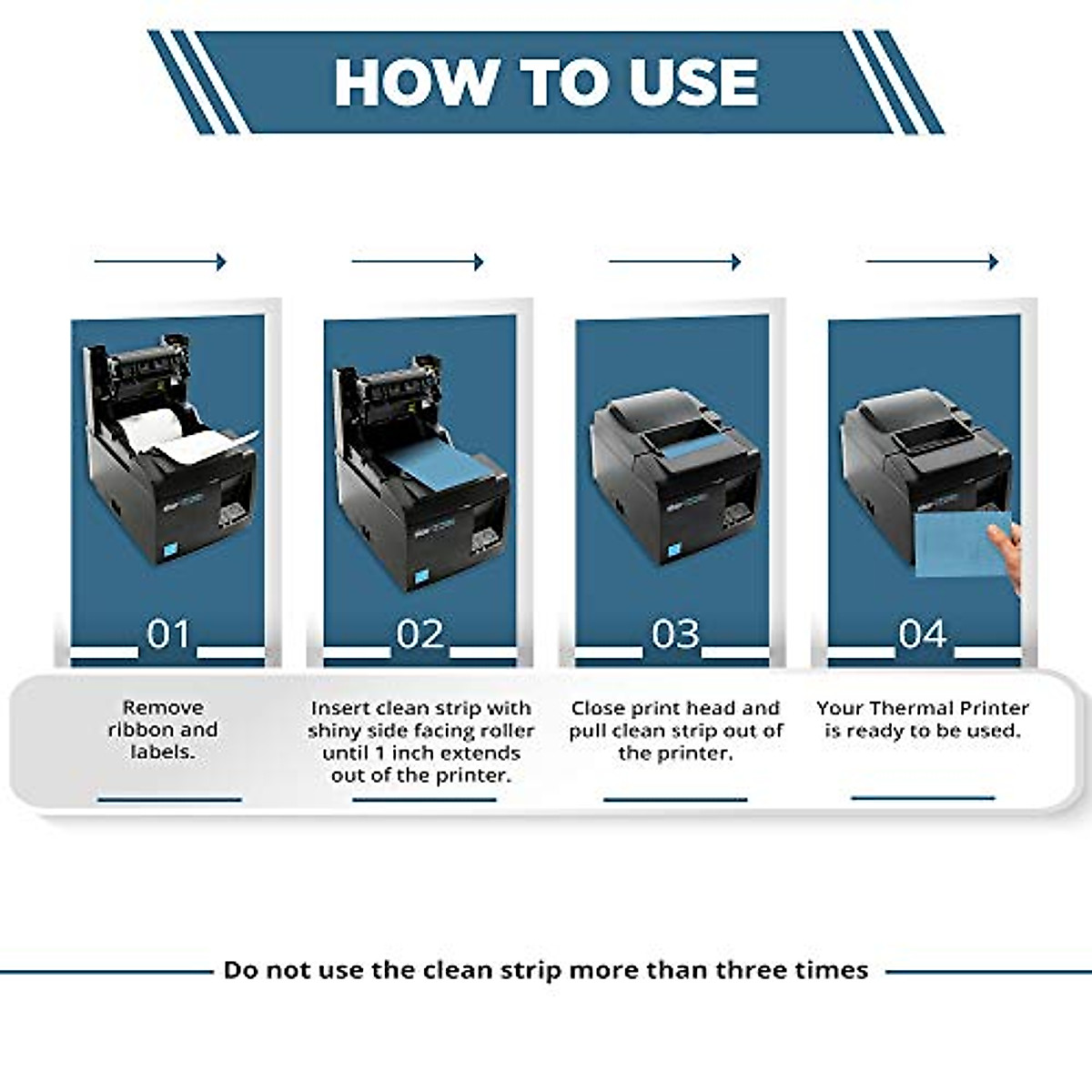 HOW TO USE

01

02

03

04

Remove ribbon and labels.

Insert clean strip with shiny side facing roller until 1 inch extends out of the printer.

Close print head and pull clean strip out of the printer.

Your Thermal Printer is ready to be used.

Do not use the clean strip more than three times