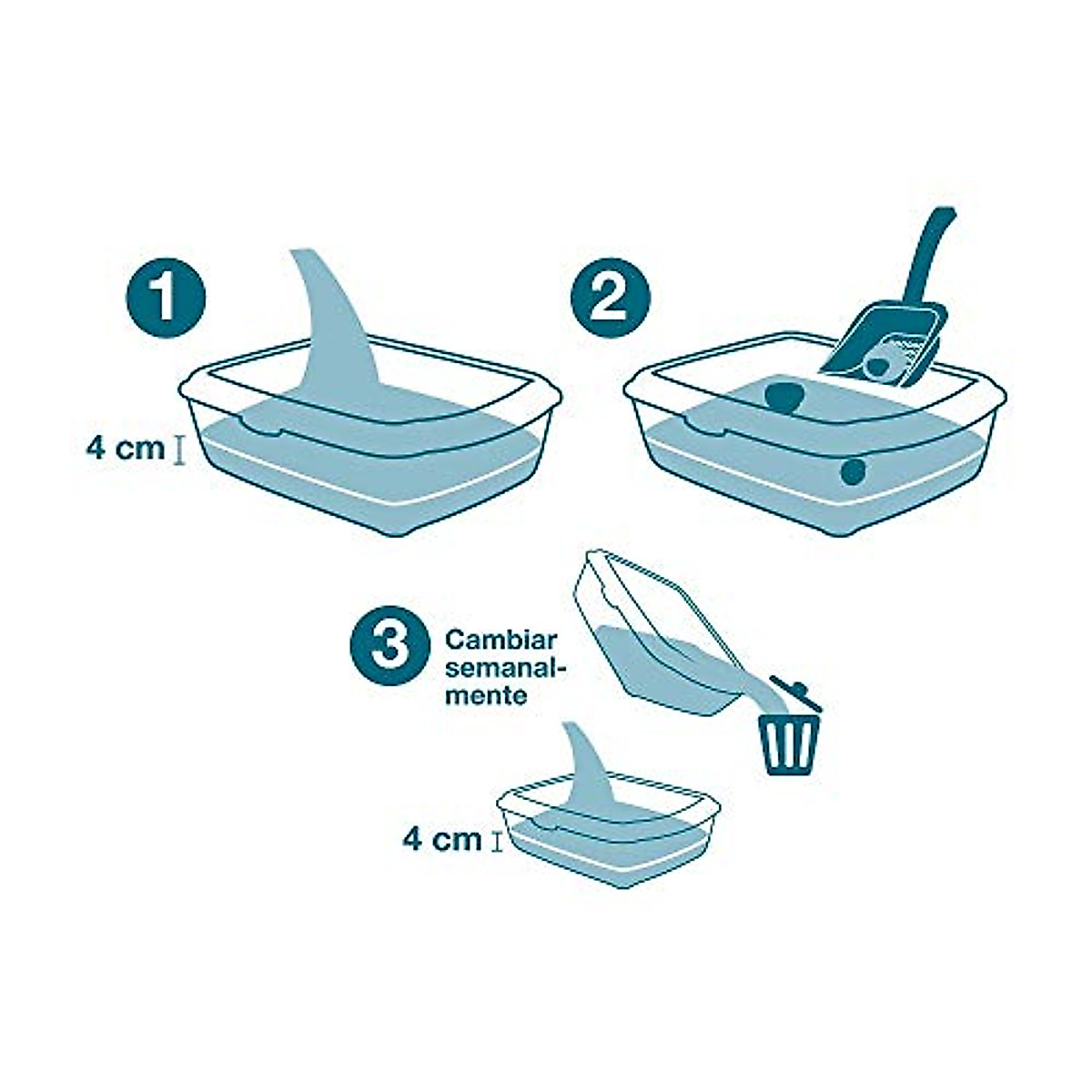 1

4 cm

2

3 Cambiar semanalmente

4 cm