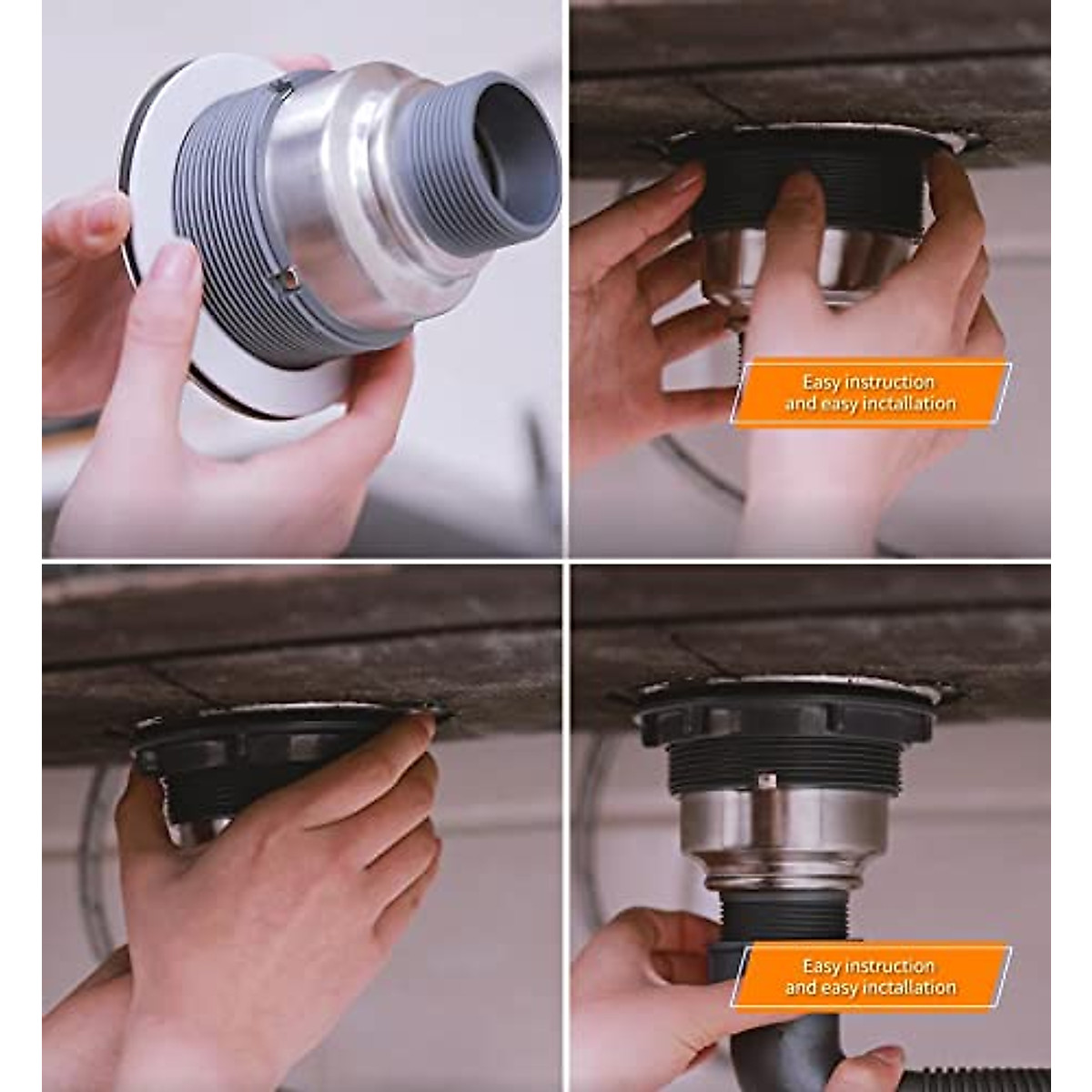 Easy instruction and easy inctallation

Easy instruction and easy inctallation