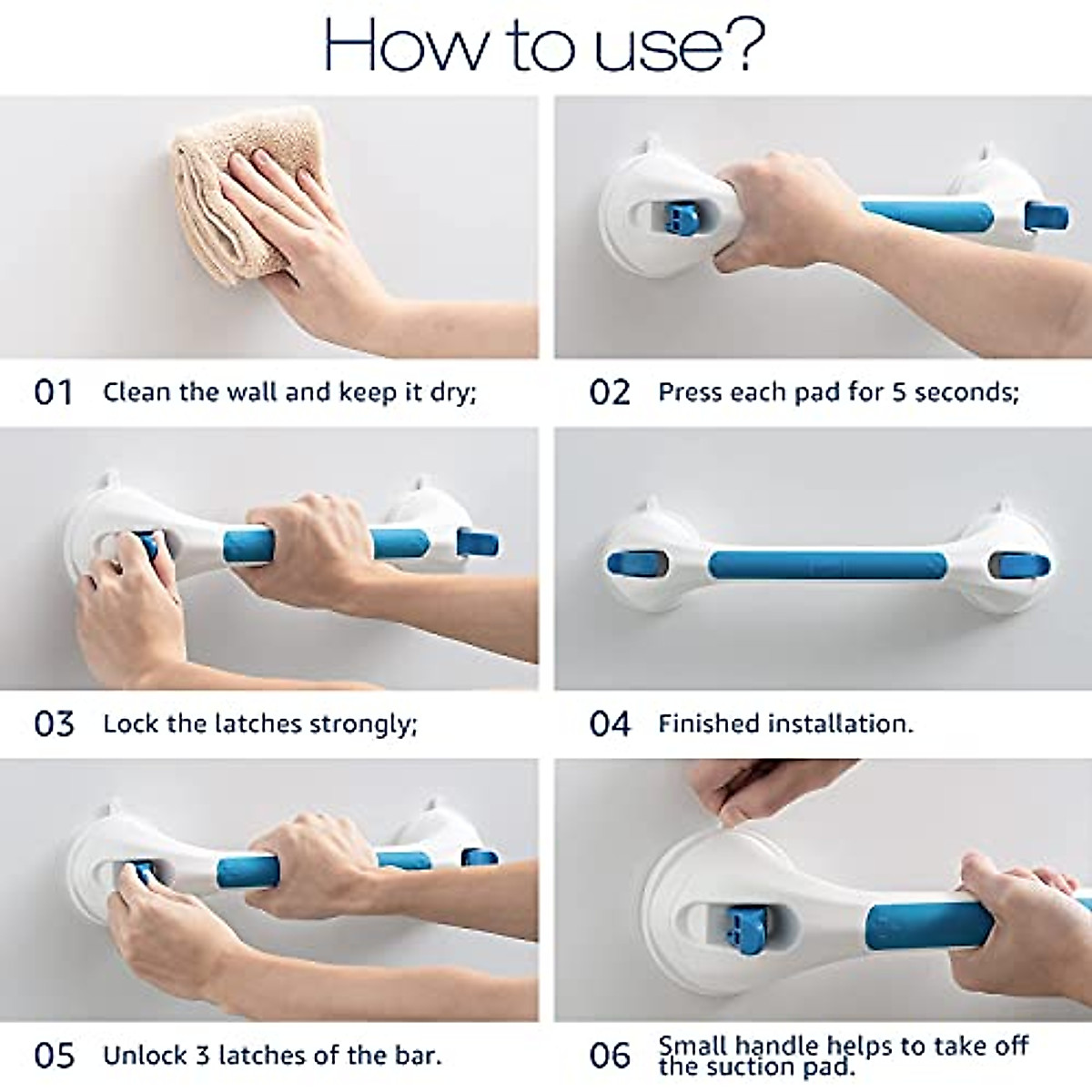 How to use?

01 Clean the wall and keep it dry;

02 Press each pad for 5 seconds;

03 Lock the latches strongly;

04 Finished installation.

05 Unlock 3 latches of the bar.

06 Small handle helps to take off the suction pad.