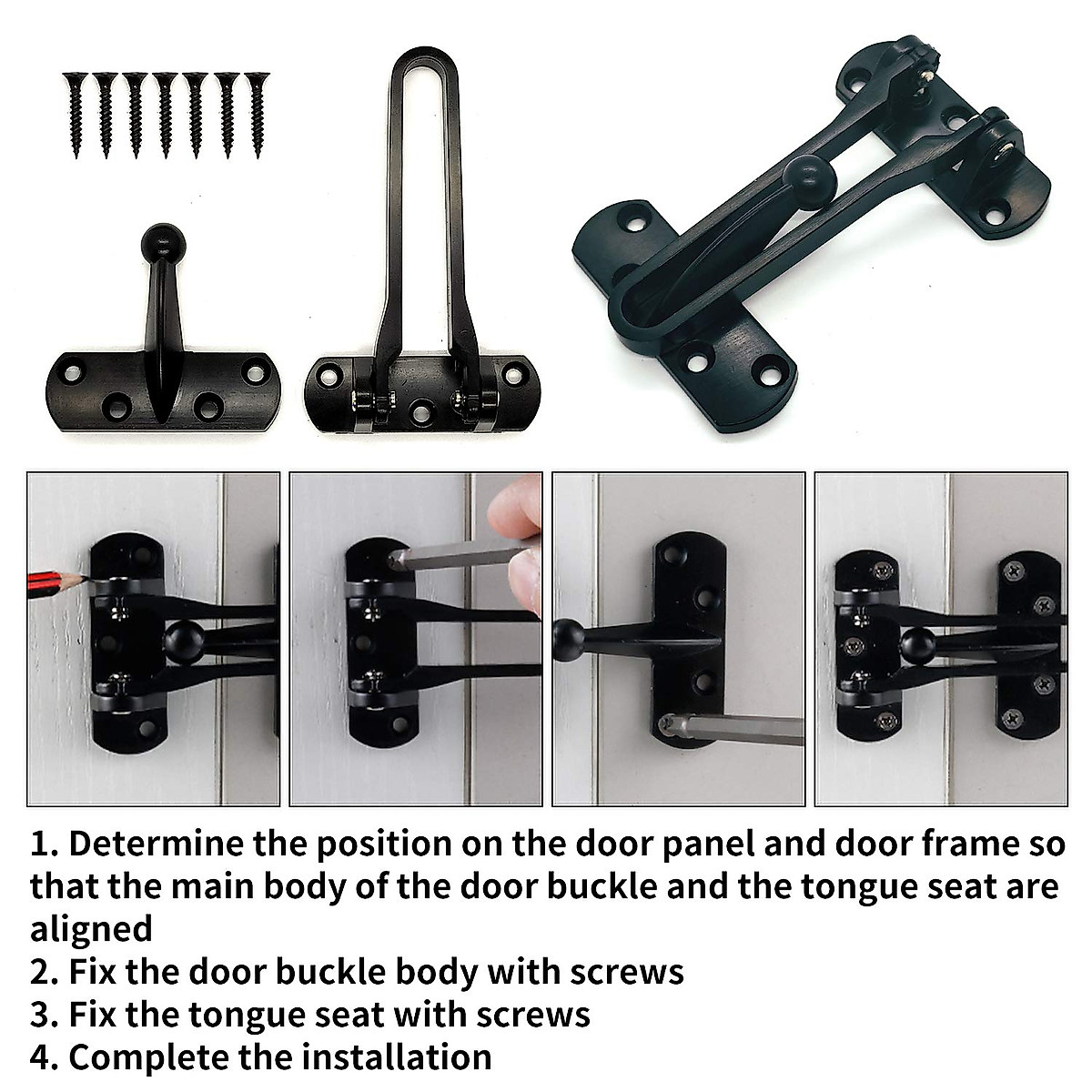 1. Determine the position on the door panel and door frame so that the main body of the door buckle and the tongue seat are aligned
2. Fix the door buckle body with screws
3. Fix the tongue seat with screws
4. Complete the installation