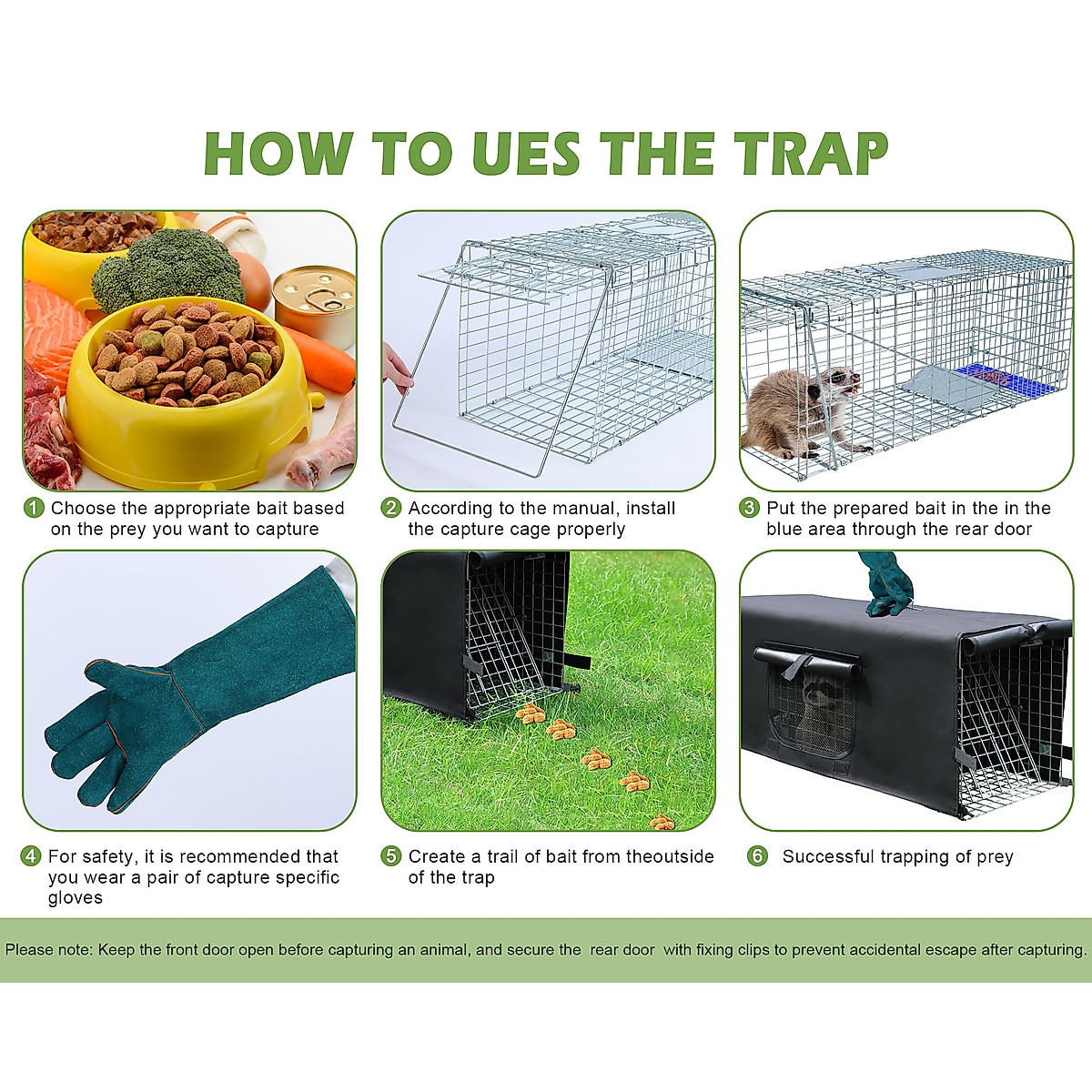 HOW TO UES THE TRAP

1 Choose the appropriate bait based on the prey you want to capture

2 According to the manual, install the capture cage properly

3 Put the prepared bait in the in the blue area through the rear door

4 For safety, it is recommended that you wear a pair of capture specific gloves

5 Create a trail of bait from theoutside of the trap

6 Successful trapping of prey

Please note: Keep the front door open before capturing an animal, and secure the rear door with fixing clips to prevent accidental escape after capturing.