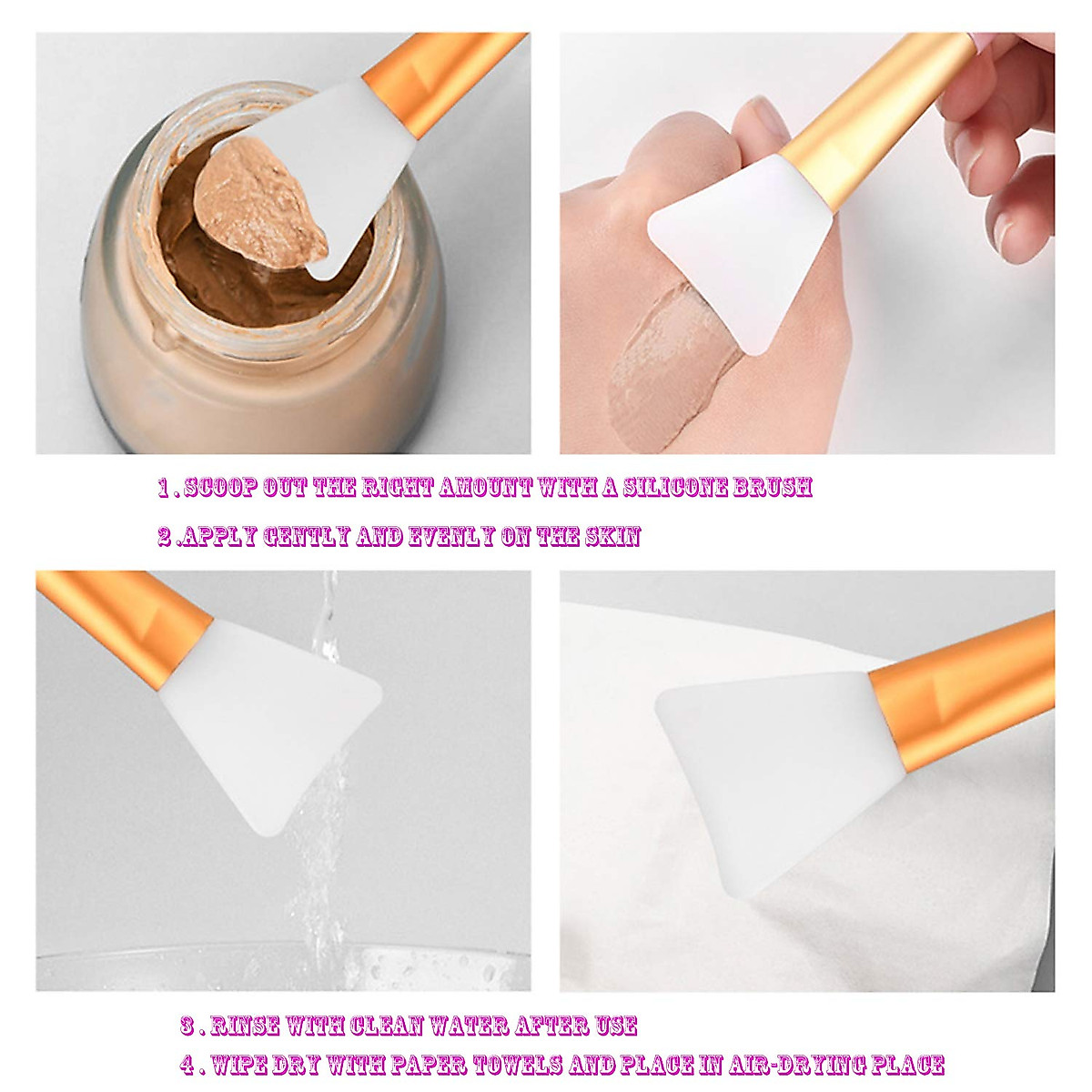 1 . SCOOP OUT THE RIGHT AMOUNT WITH A SILICONE BRUSH

2 .APPLY GENTLY AND EVENLY ON THE SKIN

3 . RINSE WITH CLEAN WATER AFTER USE

4 . WIPE DRY WITH PAPER TOWELS AND PLACE IN AIR-DRYING PLACE