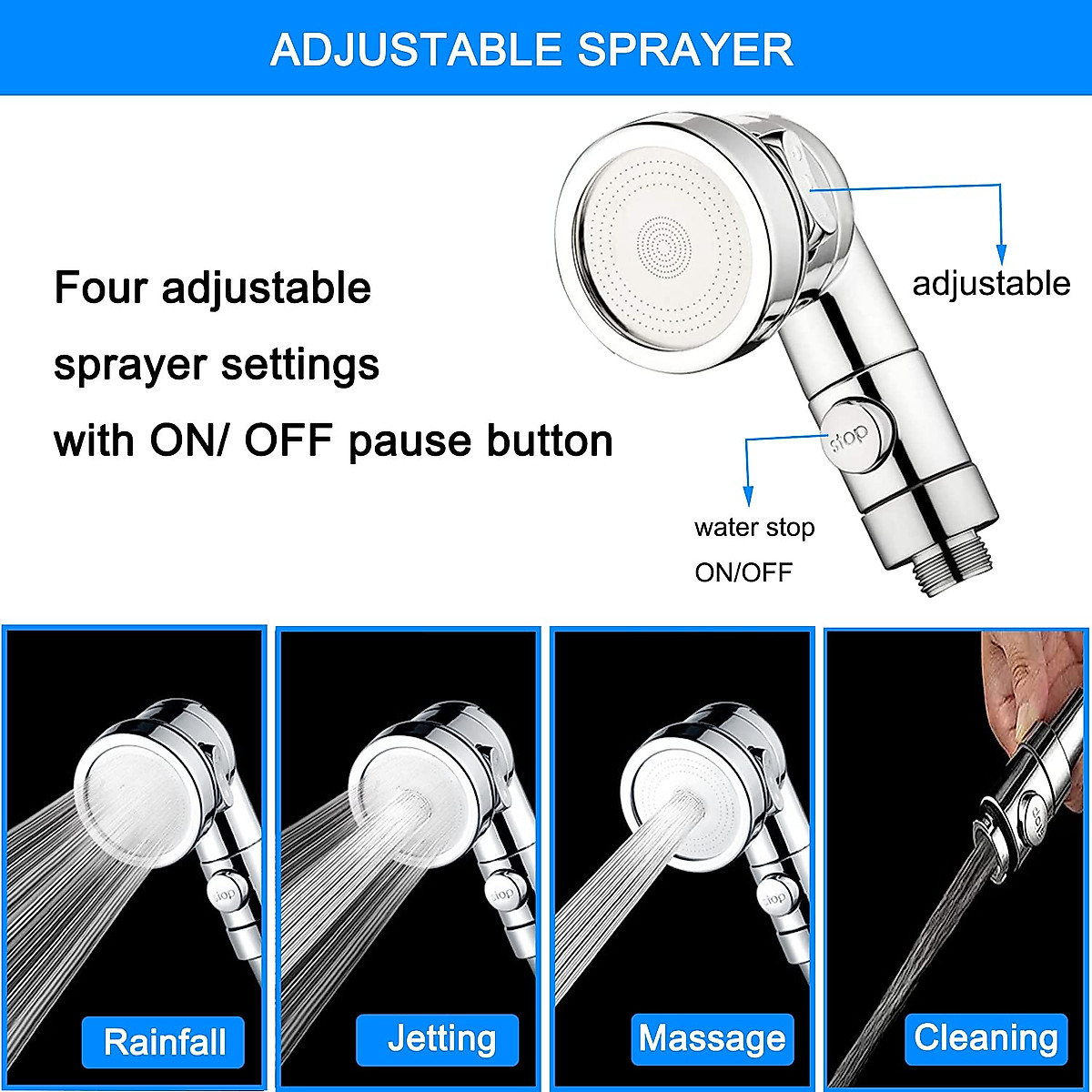 ADJUSTABLE SPRAYER

Four adjustable sprayer settings with ON/ OFF pause button

adjustable

stop

water stop ON/OFF

stop

Rainfall

stop

Jetting

stop

Massage

stop

Cleaning