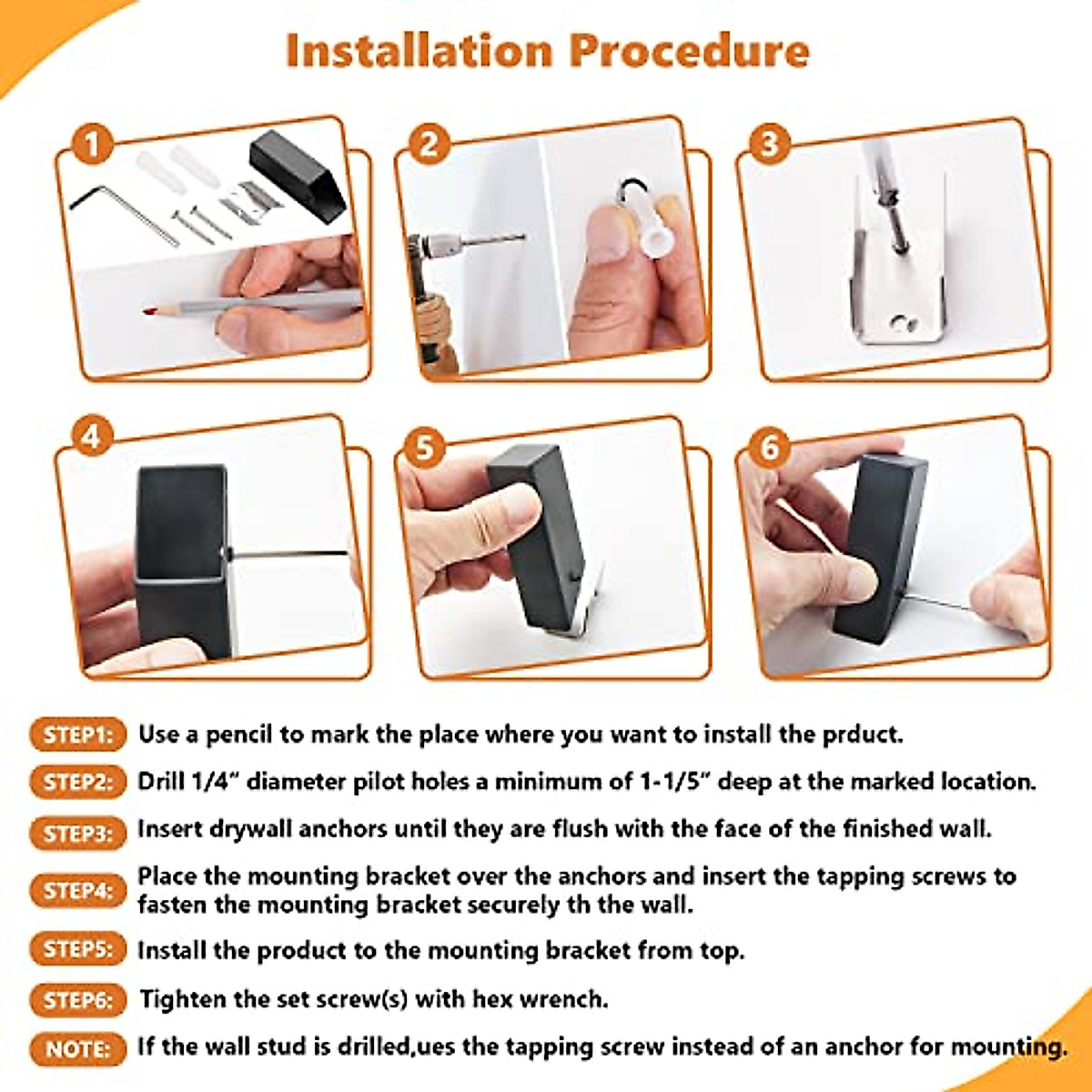 Installation Procedure

1

2

3

4

5

6

STEP1: Use a pencil to mark the place where you want to install the prduct.

STEP2: Drill 1/4" diameter pilot holes a minimum of 1-1/5" deep at the marked location.

STEP3: Insert drywall anchors until they are flush with the face of the finished wall.

STEP4: Place the mounting bracket over the anchors and insert the tapping screws to fasten the mounting bracket securely th the wall.

STEP5: Install the product to the mounting bracket from top.

STEP6: Tighten the set screw(s) with hex wrench.

NOTE: If the wall stud is drilled,ues the tapping screw instead of an anchor for mounting.