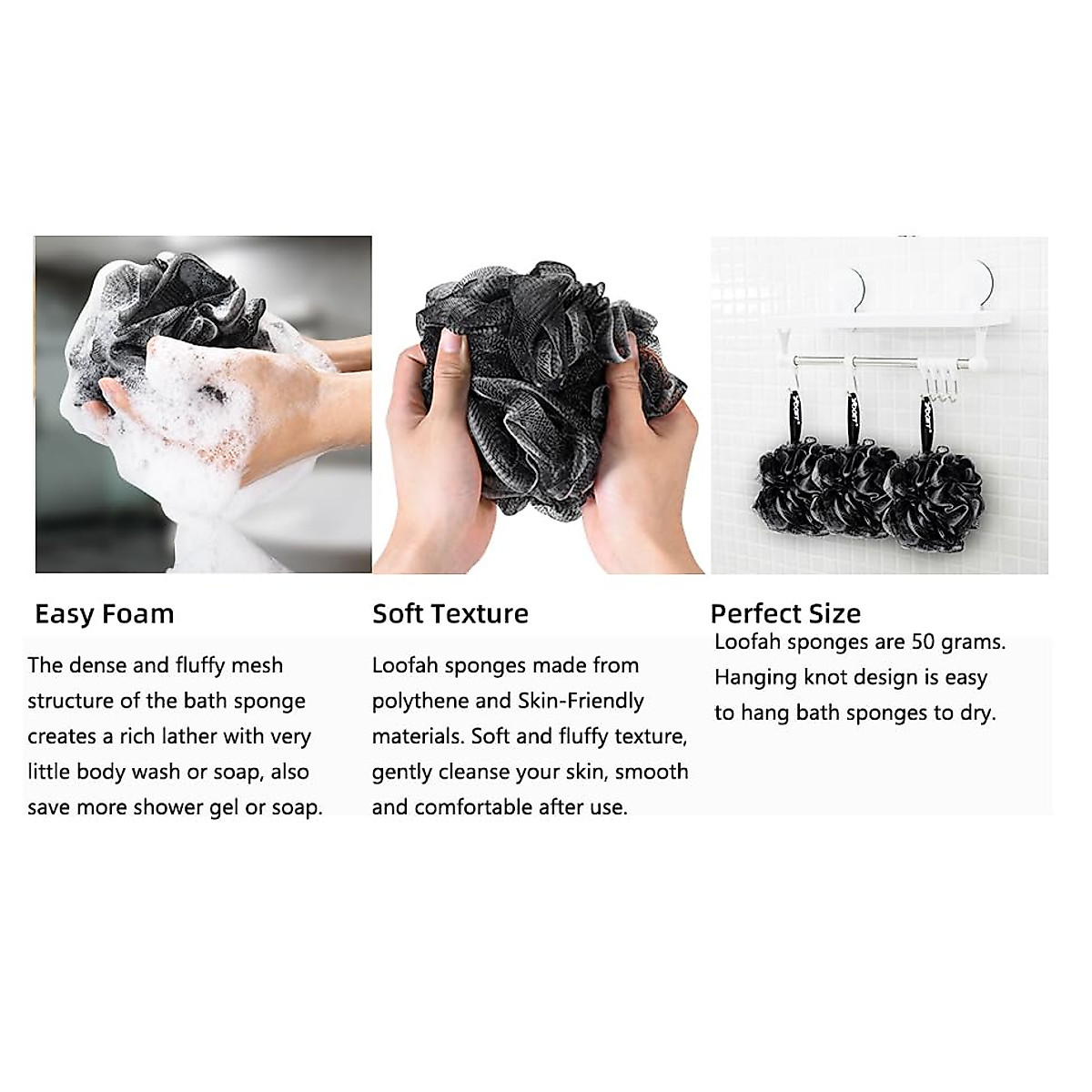 Easy Foam

The dense and fluffy mesh structure of the bath sponge creates a rich lather with very little body wash or soap, also save more shower gel or soap.

Soft Texture

Loofah sponges made from polythene and Skin-Friendly materials. Soft and fluffy texture, gently cleanse your skin, smooth and comfortable after use.

Perfect Size

Loofah sponges are 50 grams. Hanging knot design is easy to hang bath sponges to dry.