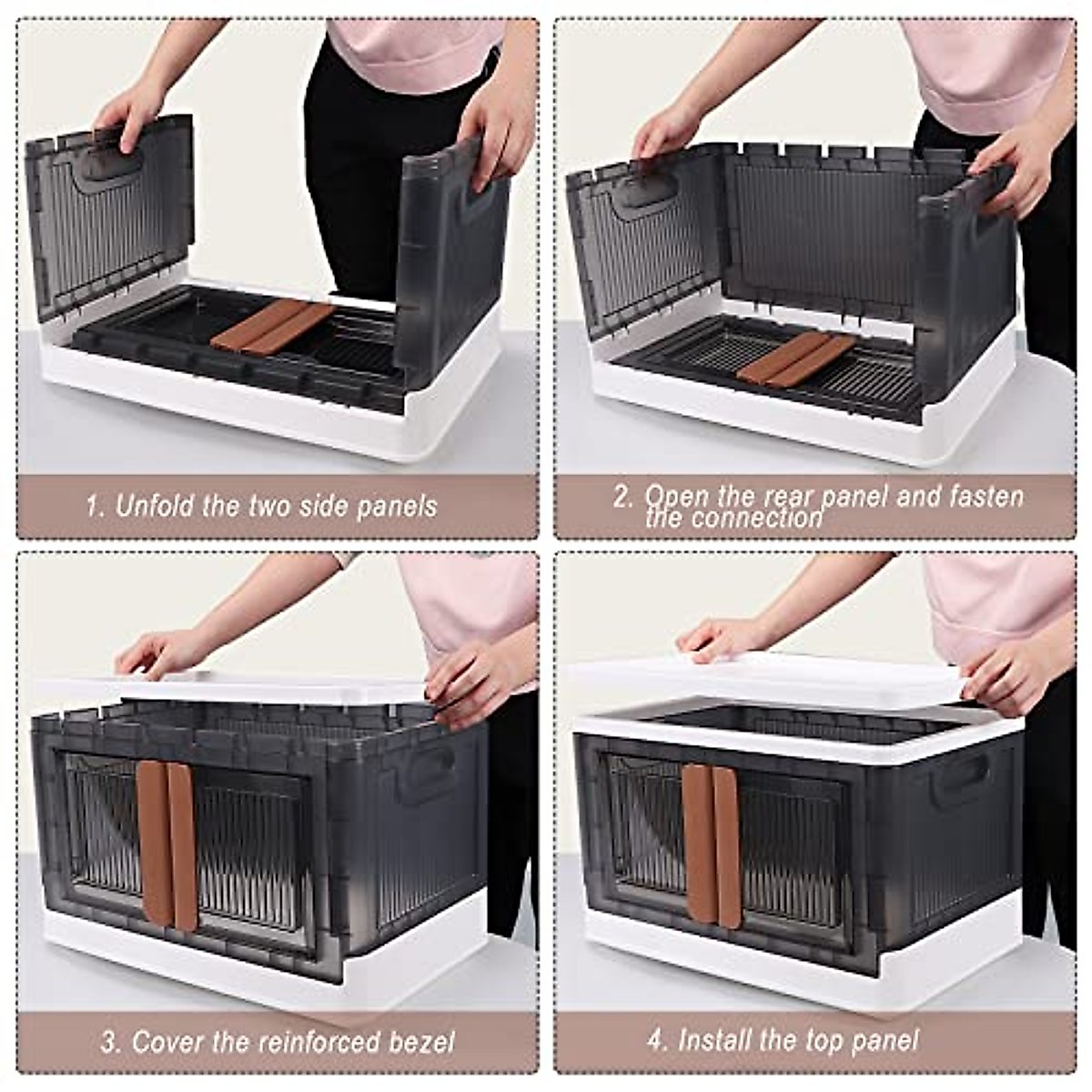 1. Unfold the two side panels

2. Open the rear panel and fasten the connection

3. Cover the reinforced bezel

4. Install the top panel