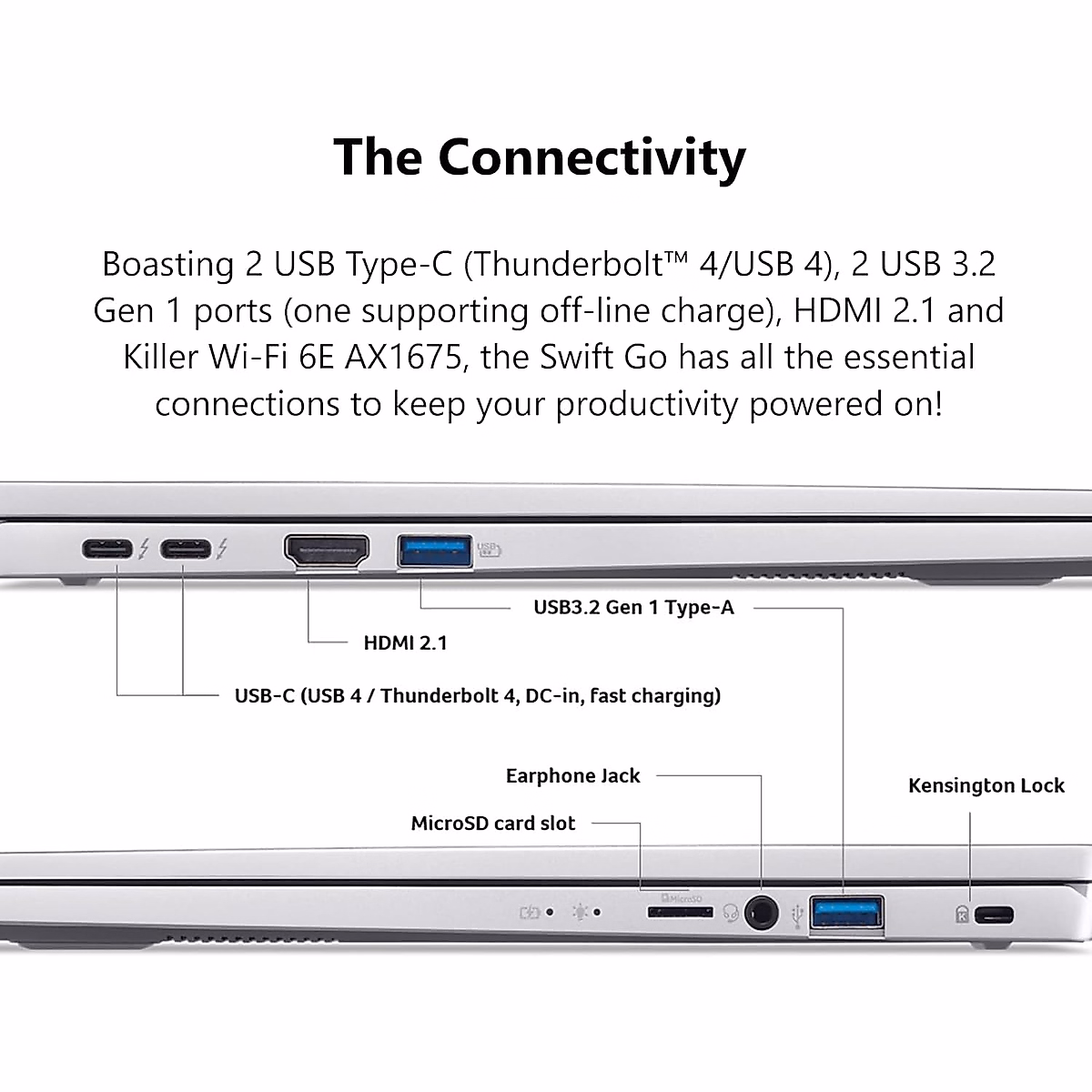 The Connectivity

Boasting 2 USB Type-C (Thunderbolt™ 4/USB 4), 2 USB 3.2 Gen 1 ports (one supporting off-line charge), HDMI 2.1 and Killer Wi-Fi 6E AX1675, the Swift Go has all the essential connections to keep your productivity powered on!

USB3.2 Gen 1 Type-A

HDMI 2.1

USB-C (USB 4 / Thunderbolt 4, DC-in, fast charging)

Earphone Jack

Kensington Lock

MicroSD card slot

MicroSD