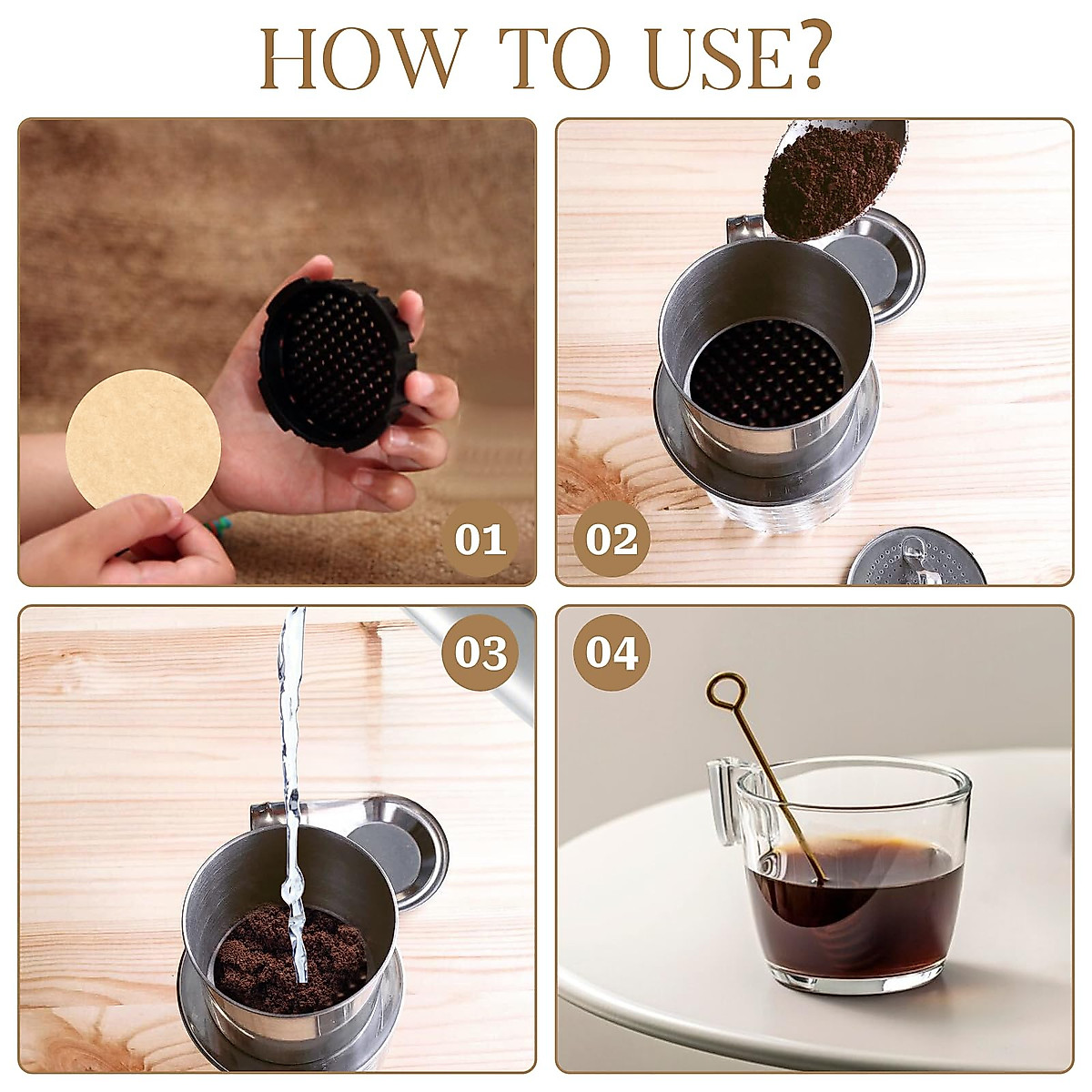 HOW TO USE?

01

02

03

04