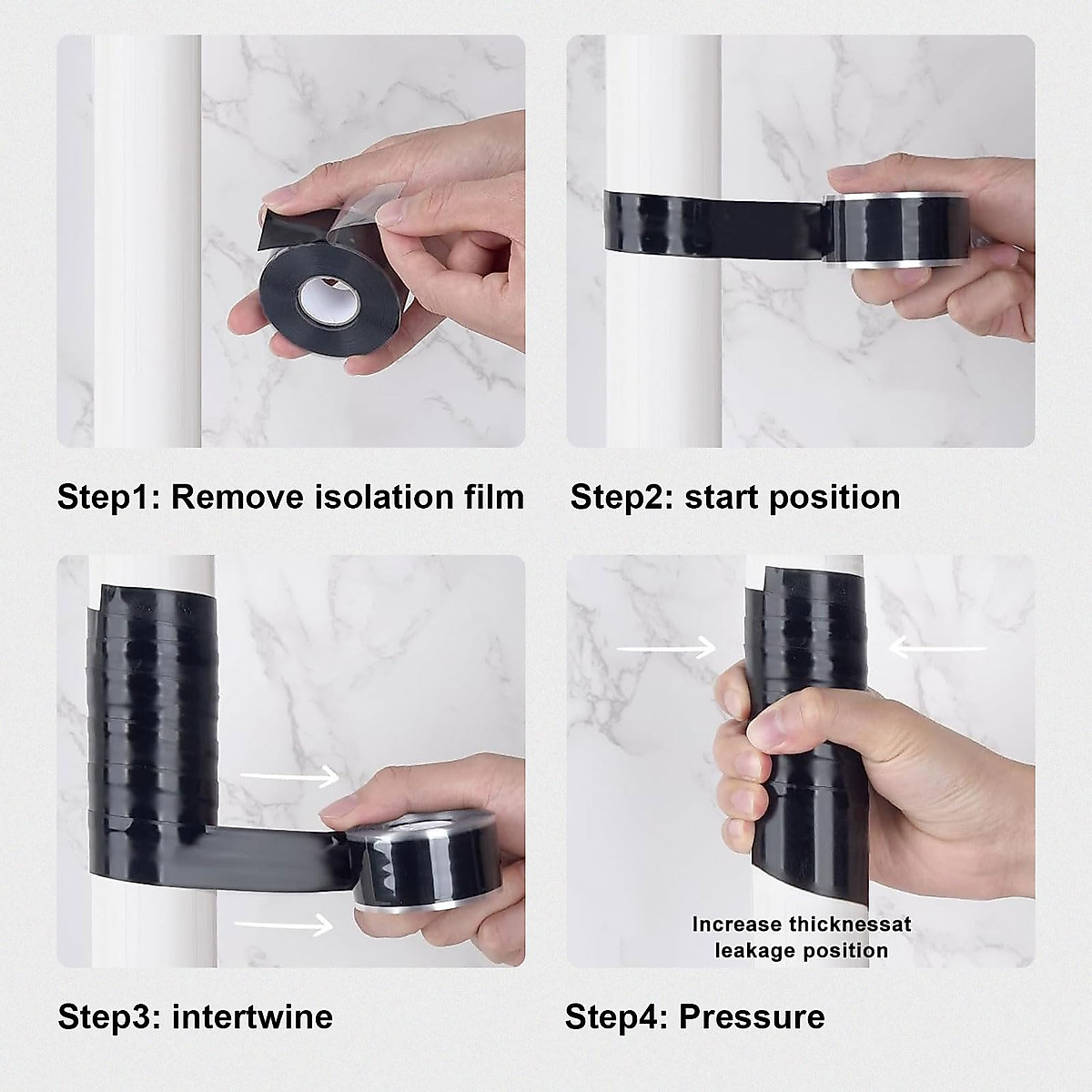 Step1: Remove isolation film

Step2: start position

Step3: intertwine

Increase thicknessat leakage position

Step4: Pressure