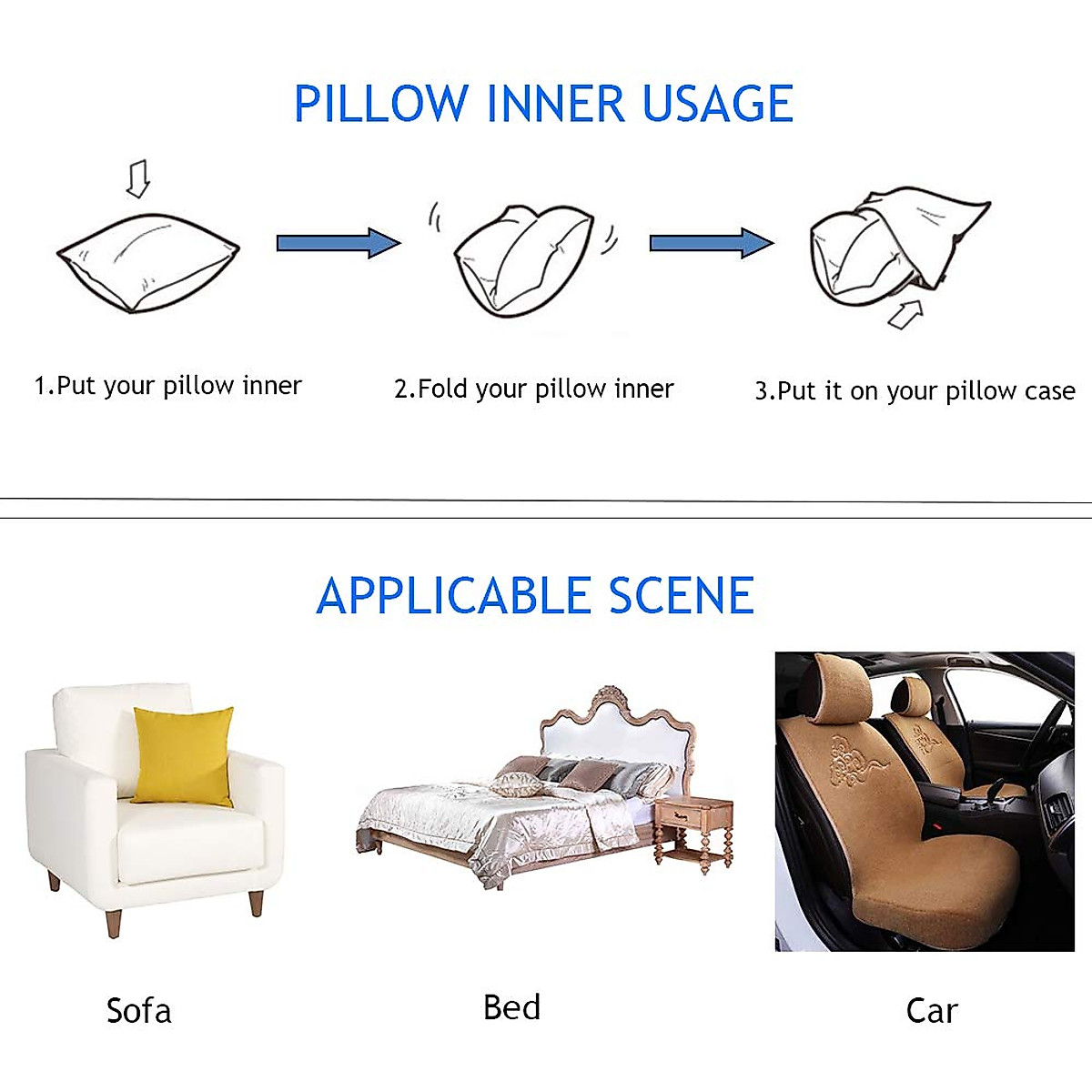 PILLOW INNER USAGE

1.Put your pillow inner

2.Fold your pillow inner

3.Put it on your pillow case

APPLICABLE SCENE

Sofa

Bed

Car