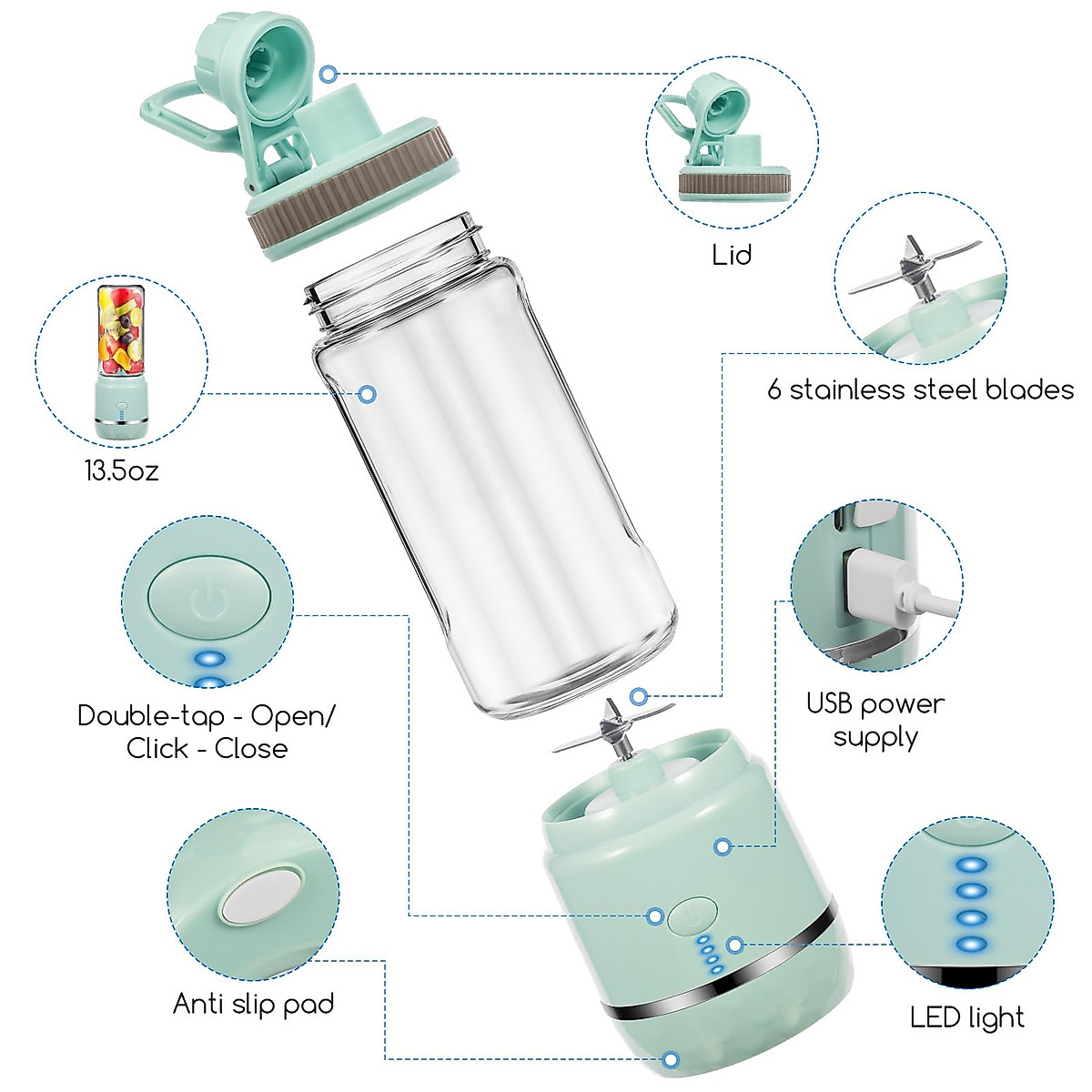 Lid

6 stainless steel blades

13.5oz

Double-tap - Open/ Click - Close

USB power supply

Anti slip pad

LED light