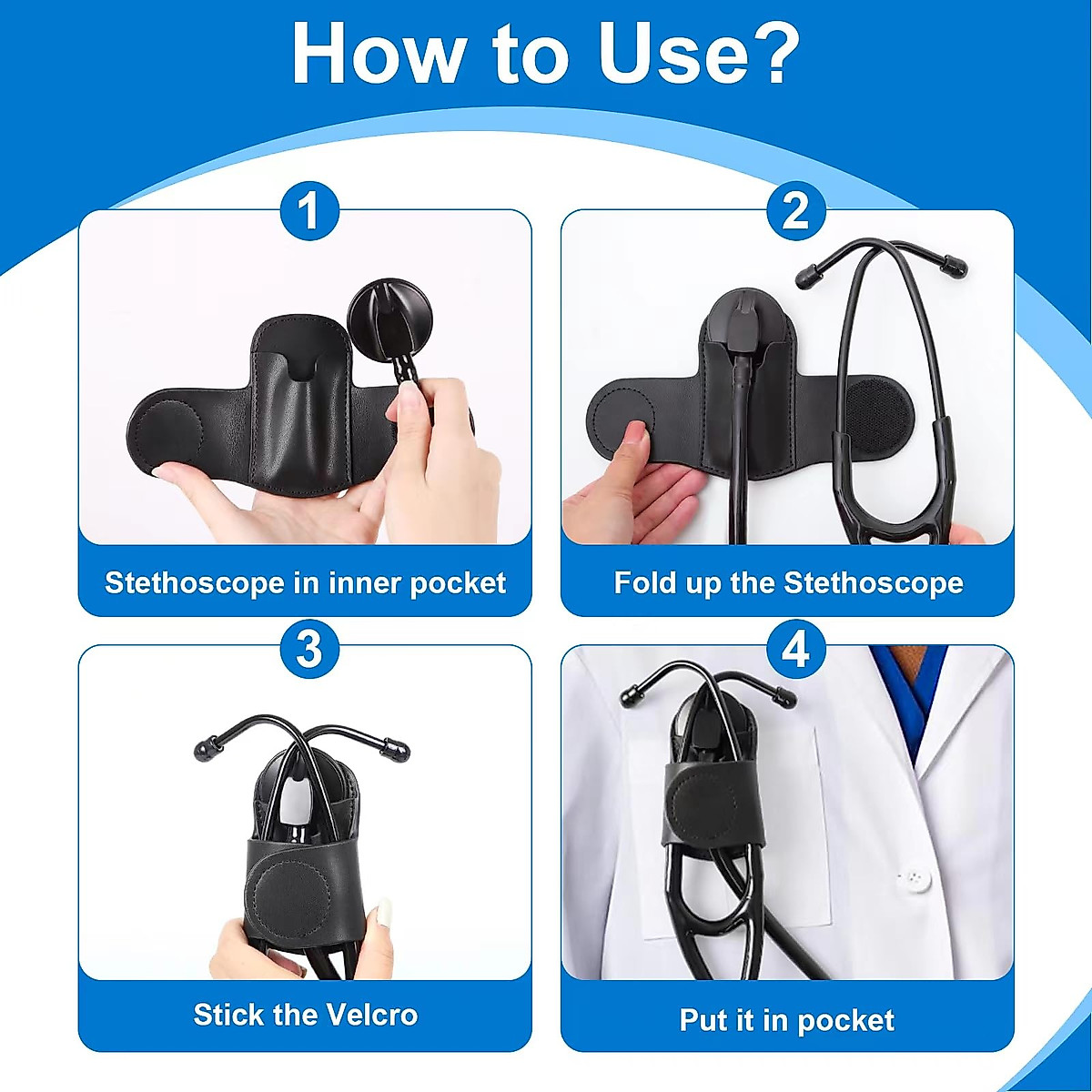 How to Use?

1

Stethoscope in inner pocket

2

Fold up the Stethoscope

3

Stick the Velcro

4

Put it in pocket