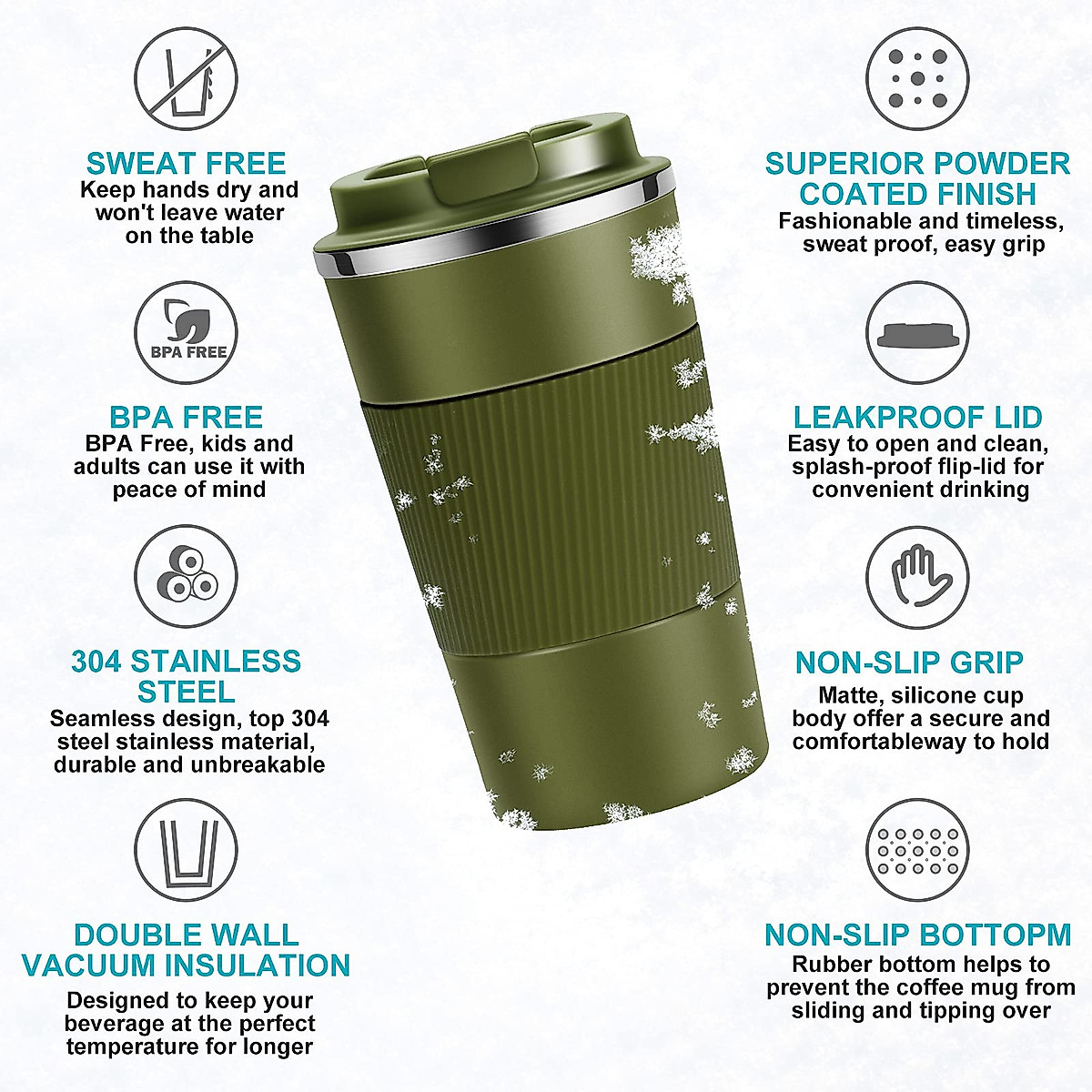 SWEAT FREE
Keep hands dry and won't leave water on the table

BPA FREE

BPA FREE
BPA Free, kids and adults can use it with peace of mind

304 STAINLESS STEEL
Seamless design, top 304 steel stainless material, durable and unbreakable

DOUBLE WALL VACUUM INSULATION
Designed to keep your beverage at the perfect temperature for longer

SUPERIOR POWDER COATED FINISH
Fashionable and timeless, sweat proof, easy grip

LEAKPROOF LID
Easy to open and clean, splash-proof flip-lid for convenient drinking

NON-SLIP GRIP
Matte, silicone cup body offer a secure and comfortableway to hold

NON-SLIP BOTTOPM
Rubber bottom helps to prevent the coffee mug from sliding and tipping over