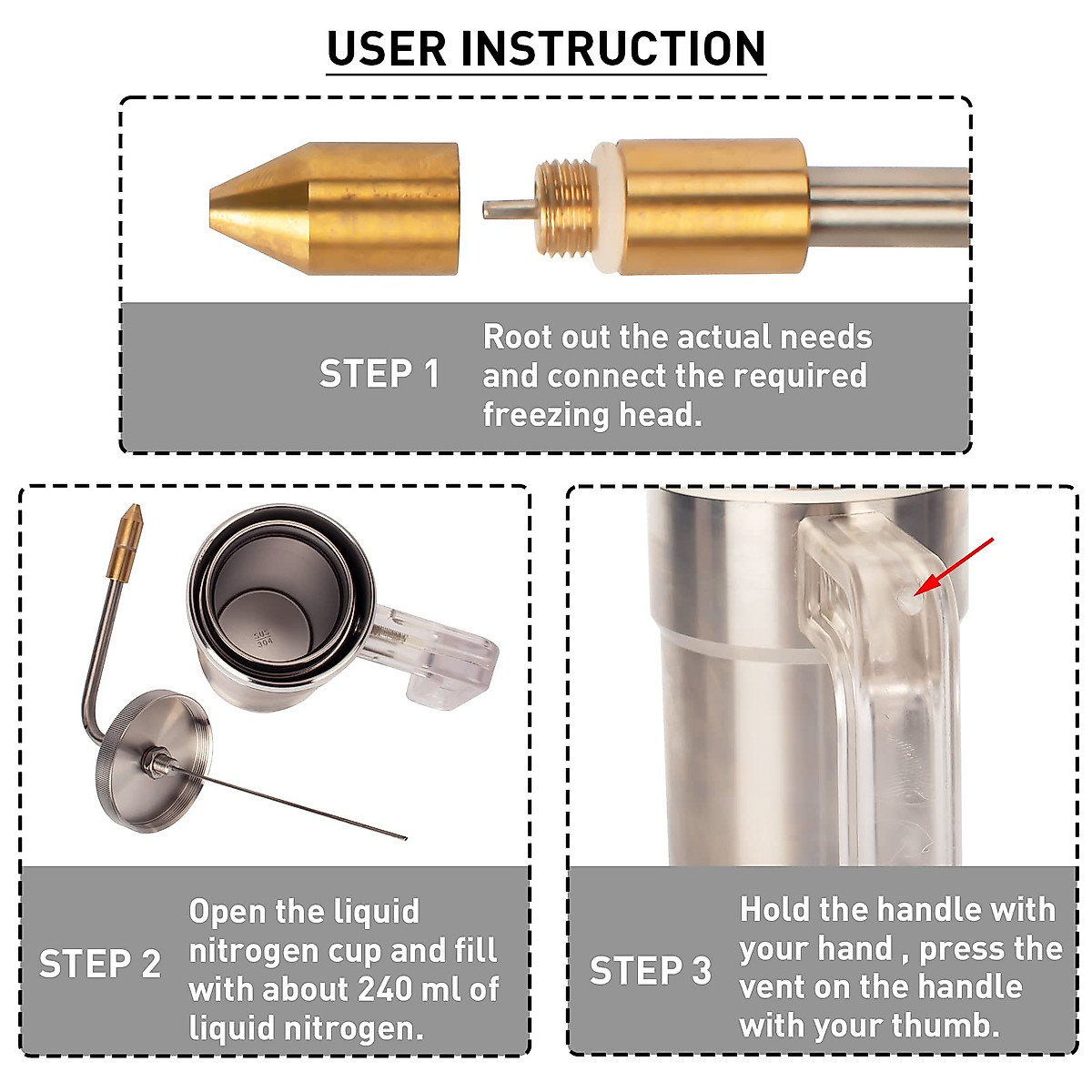 USER INSTRUCTION

STEP 1

Root out the actual needs and connect the required freezing head.

SUS 304

STEP 2

Open the liquid nitrogen cup and fill with about 240 ml of liquid nitrogen.

STEP 3

Hold the handle with your hand , press the vent on the handle with your thumb.