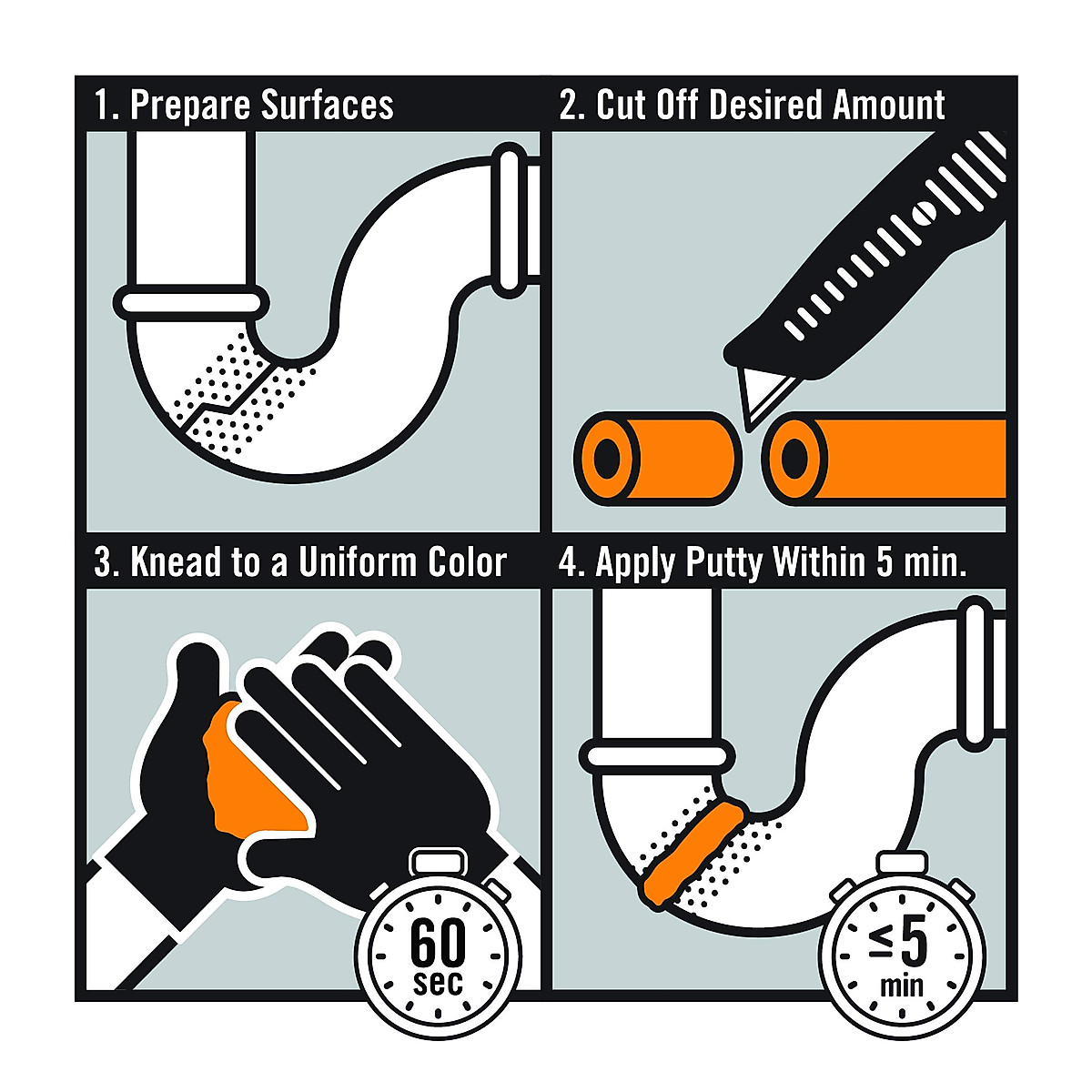 1. Prepare Surfaces

2. Cut Off Desired Amount

3. Knead to a Uniform Color

60 sec

4. Apply Putty Within 5 min.

≤5 min