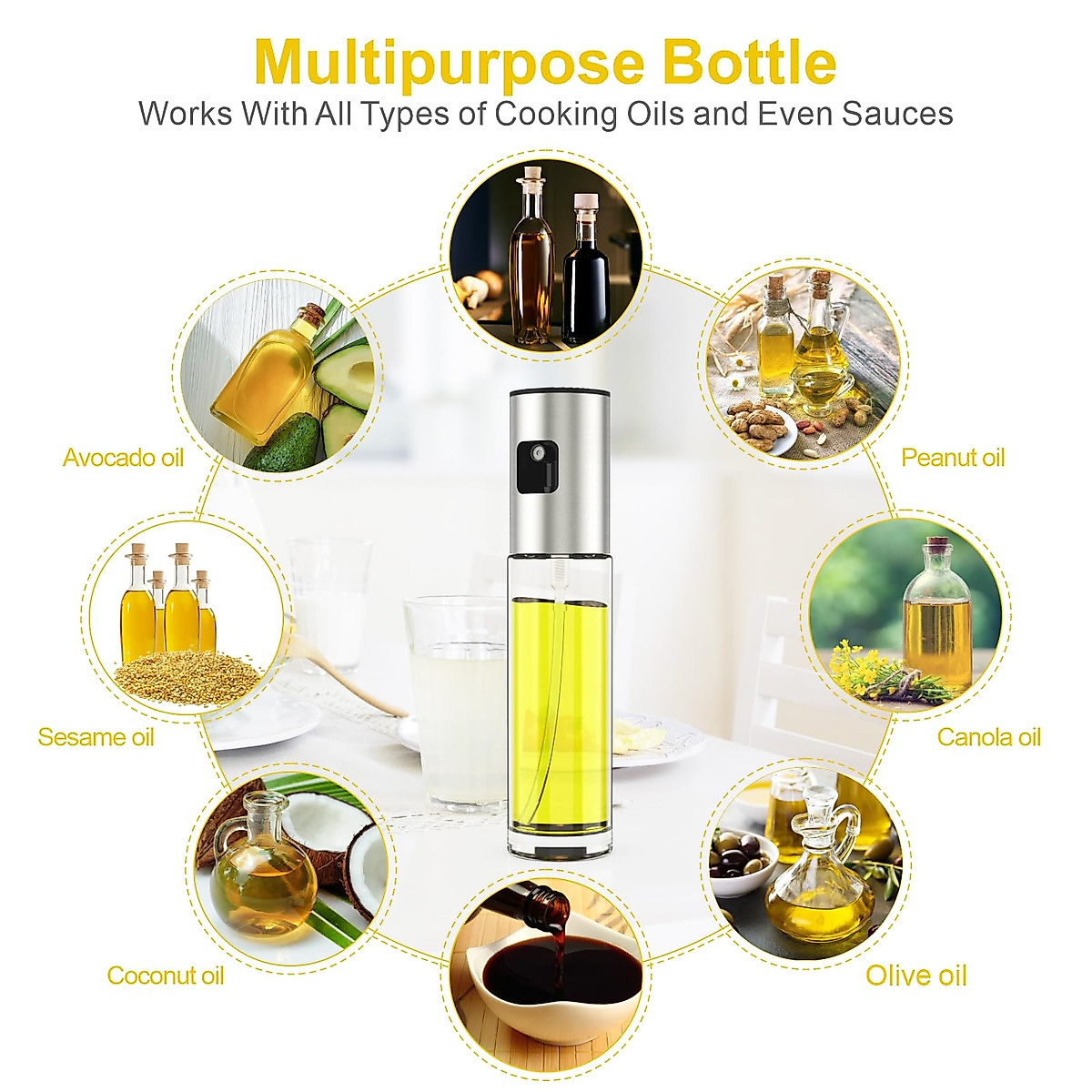 Multipurpose Bottle
Works With All Types of Cooking Oils and Even Sauces

Avocado oil

Peanut oil

Sesame oil

Canola oil

Coconut oil

Olive oil