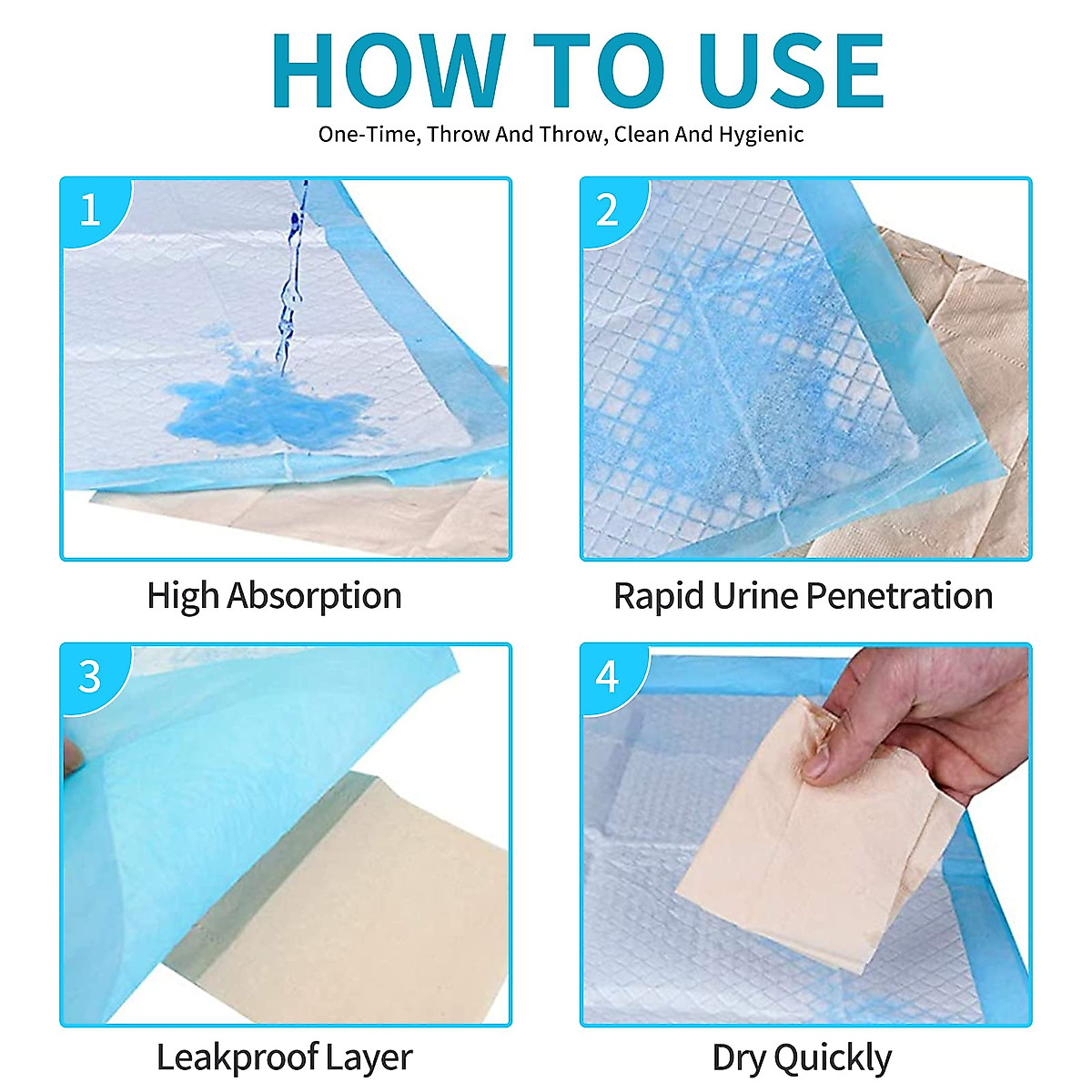 HOW TO USE

One-Time, Throw And Throw, Clean And Hygienic

1

High Absorption

2

Rapid Urine Penetration

3

Leakproof Layer

4

Dry Quickly