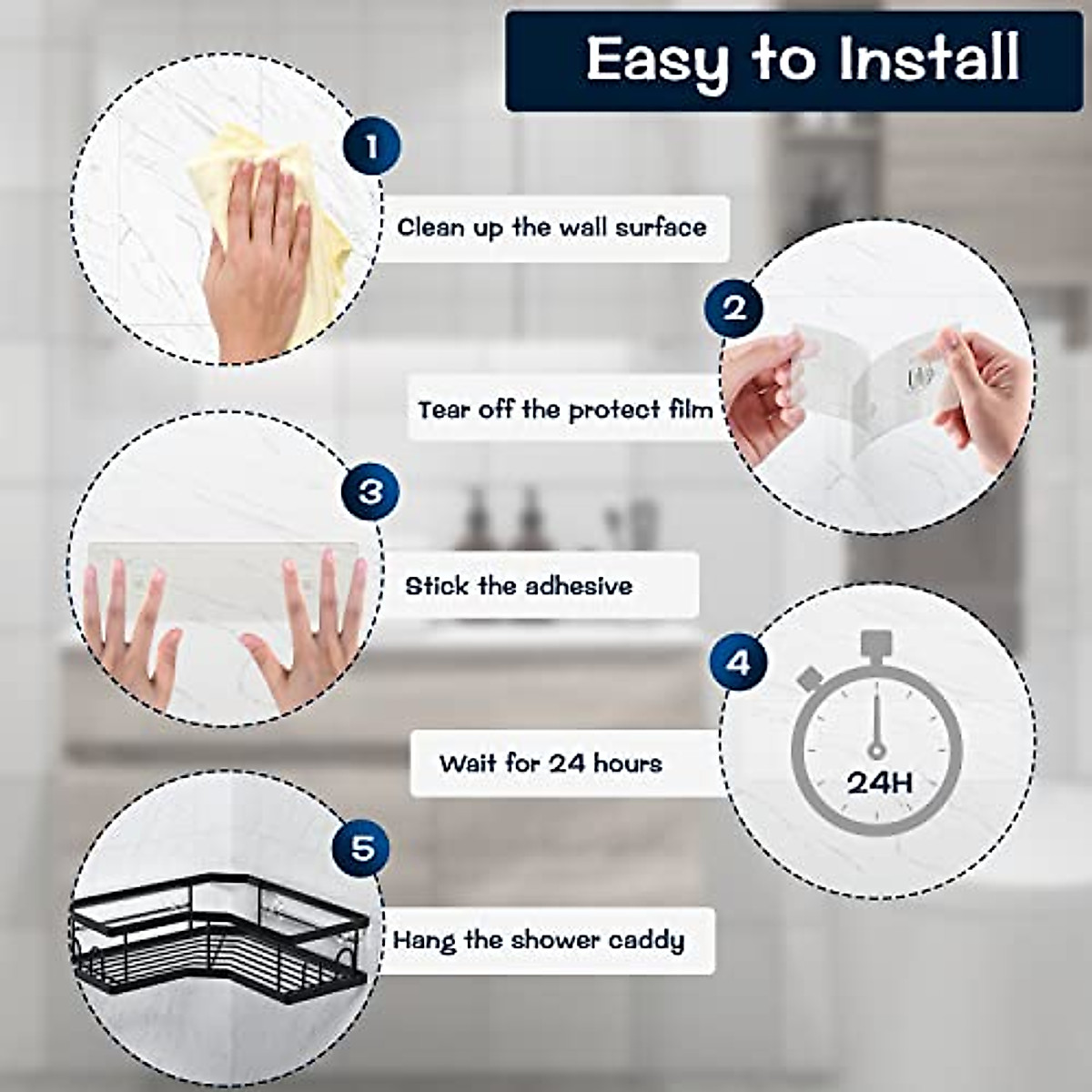 Easy to Install

1
Clean up the wall surface

2
Tear off the protect film

3
Stick the adhesive

4
Wait for 24 hours

24H

5
Hang the shower caddy