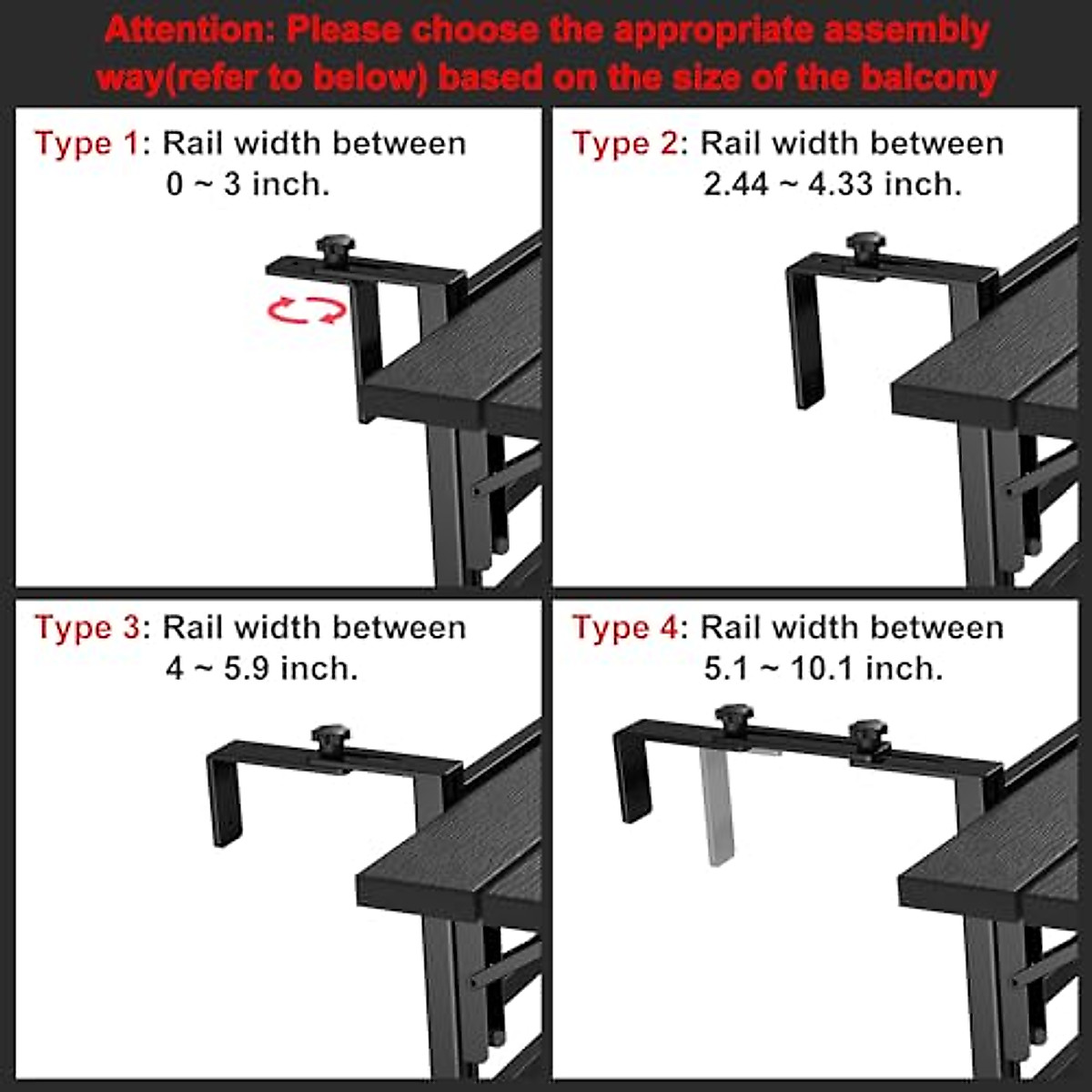 Attention: Please choose the appropriate assembly way(refer to below) based on the size of the balcony

Type 1: Rail width between 0 ~ 3 inch.

Type 2: Rail width between 2.44 ~ 4.33 inch.

Type 3: Rail width between 4 ~ 5.9 inch.

Type 4: Rail width between 5.1 ~ 10.1 inch.