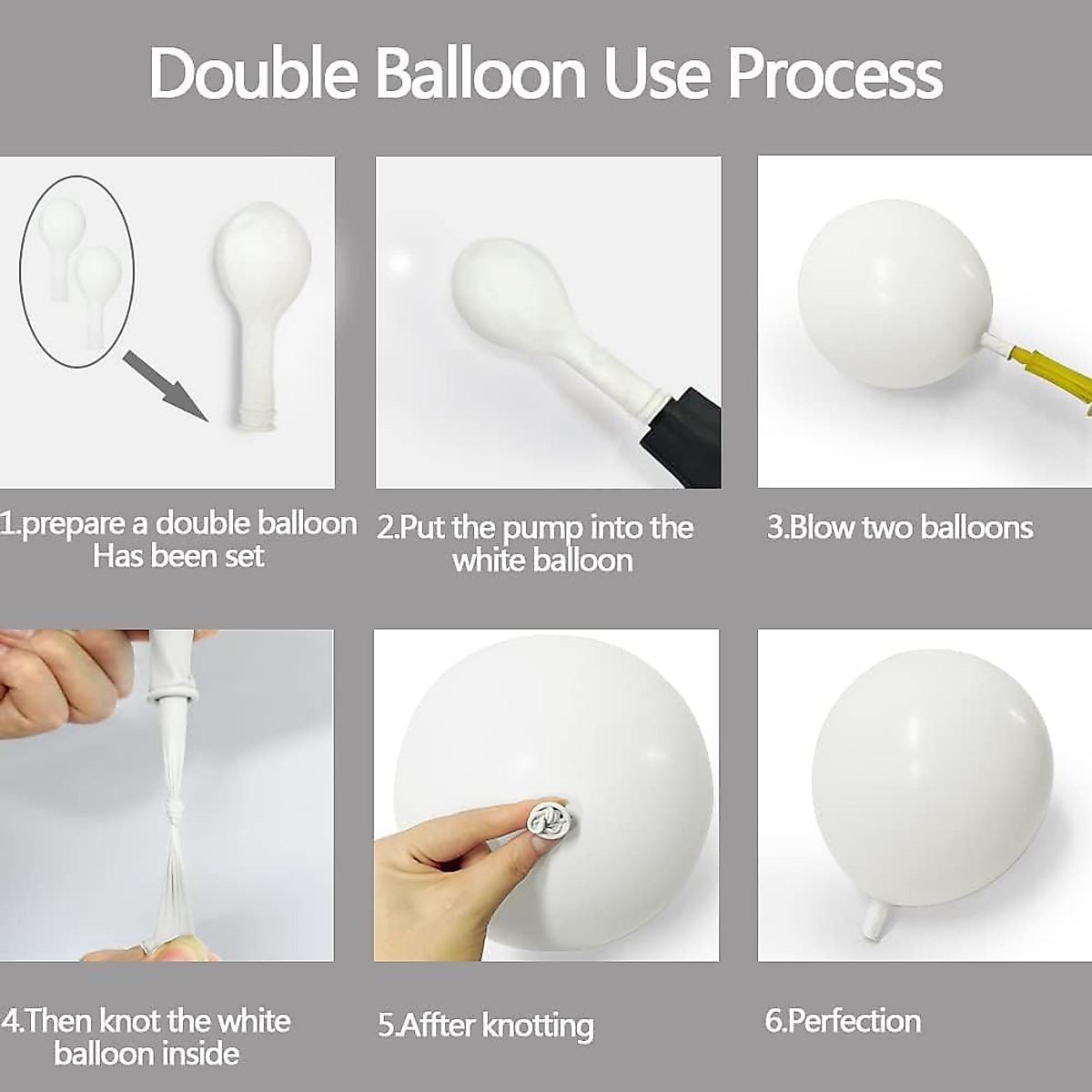 Double Balloon Use Process

1.prepare a double balloon Has been set

2.Put the pump into the white balloon

3.Blow two balloons

4.Then knot the white balloon inside

5.Affter knotting

6.Perfection