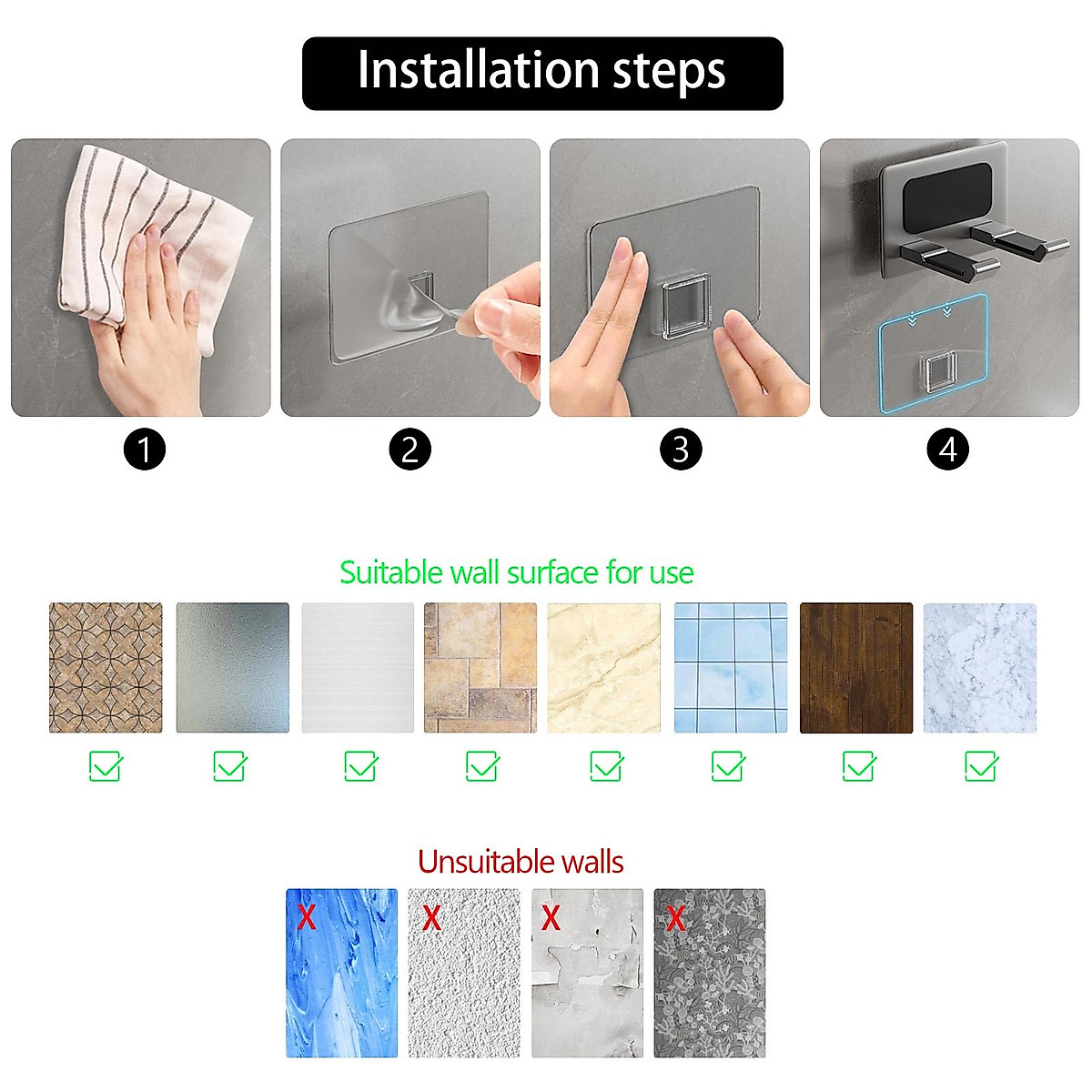 Installation steps

1

2

3

4

Suitable wall surface for use

Unsuitable walls

X X X X