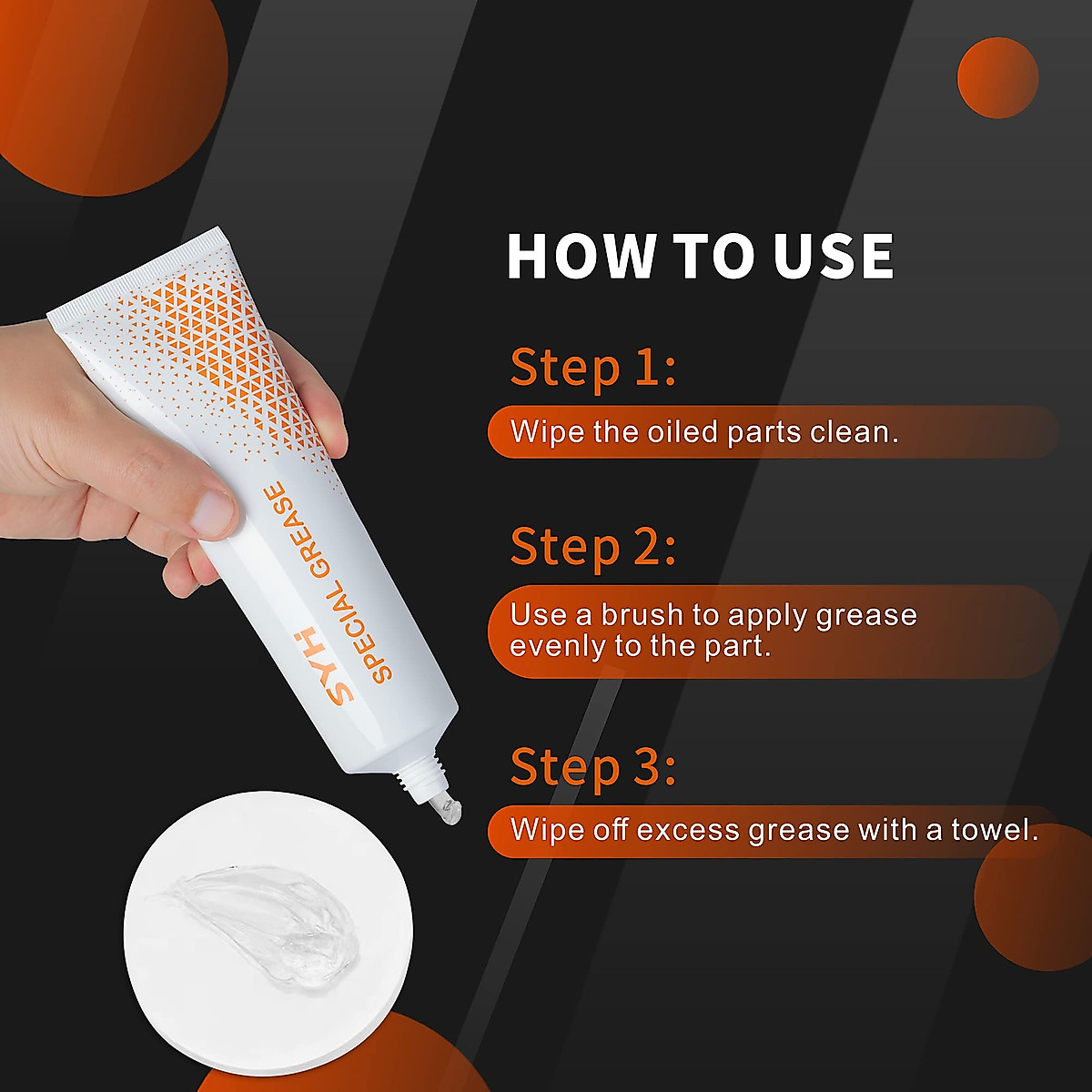 SYH
SPECIAL GREASE

HOW TO USE

Step 1:
Wipe the oiled parts clean.

Step 2:
Use a brush to apply grease evenly to the part.

Step 3:
Wipe off excess grease with a towel.