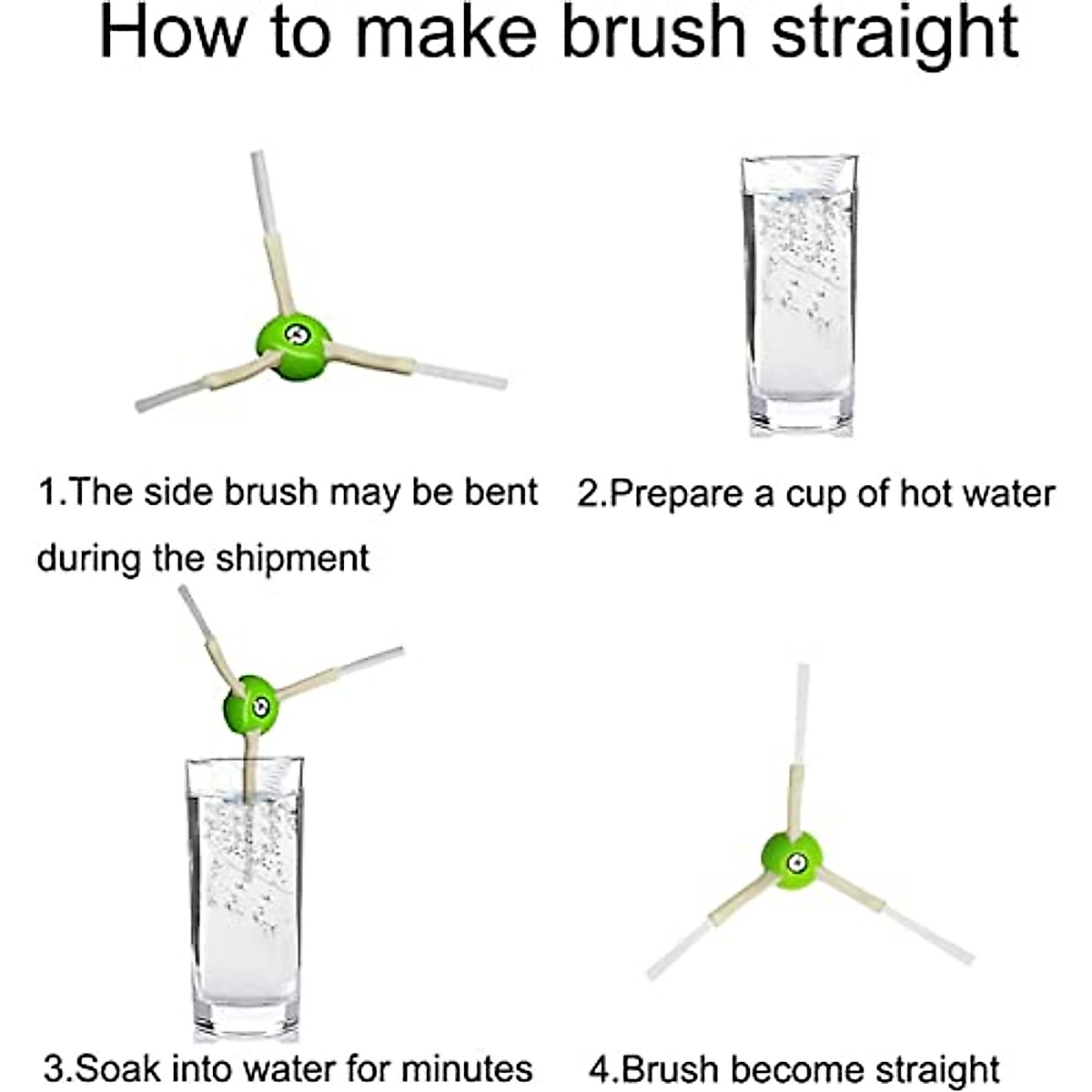 How to make brush straight

1.The side brush may be bent during the shipment

2.Prepare a cup of hot water

3.Soak into water for minutes

4.Brush become straight