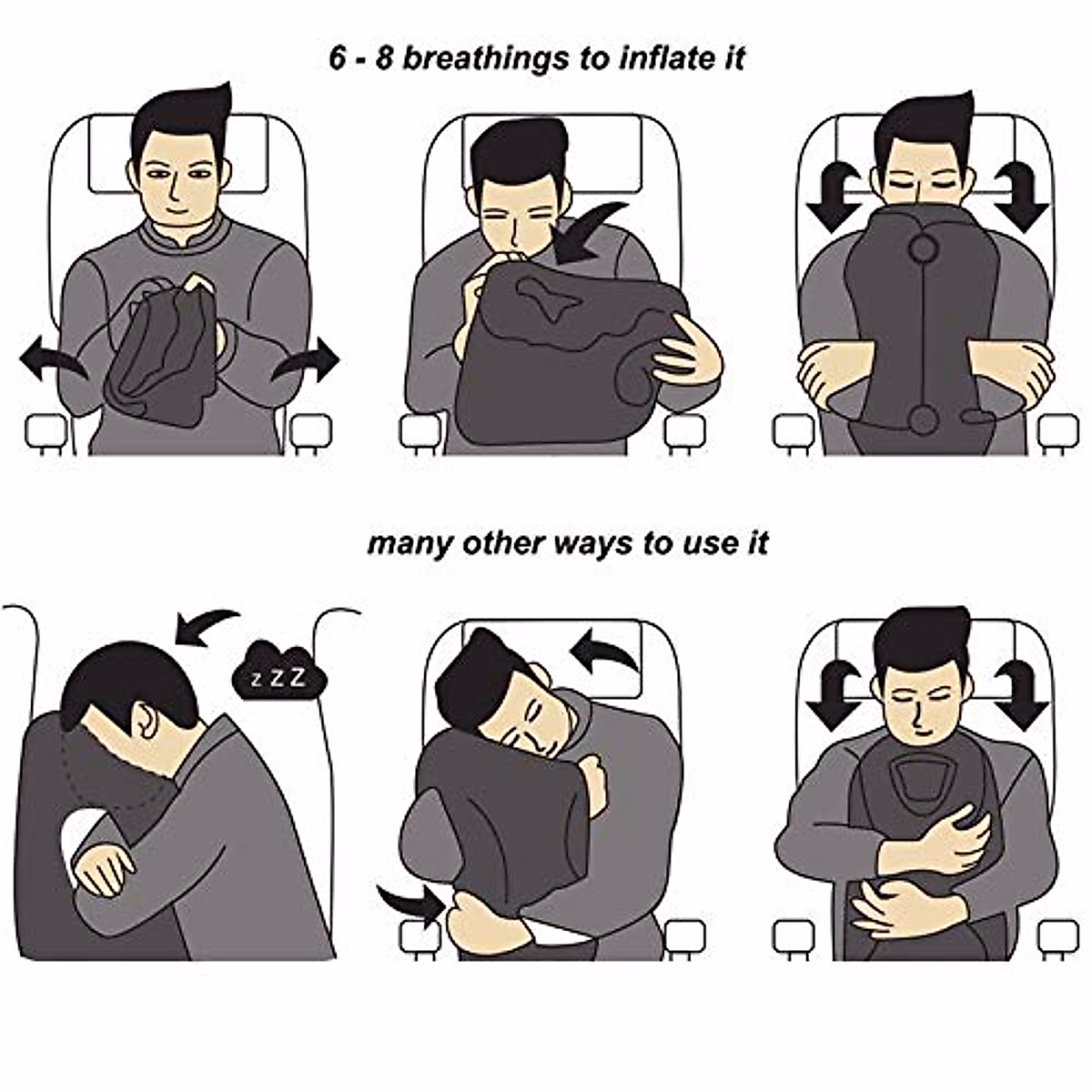 6 - 8 breathings to inflate it

many other ways to use it

z z Z