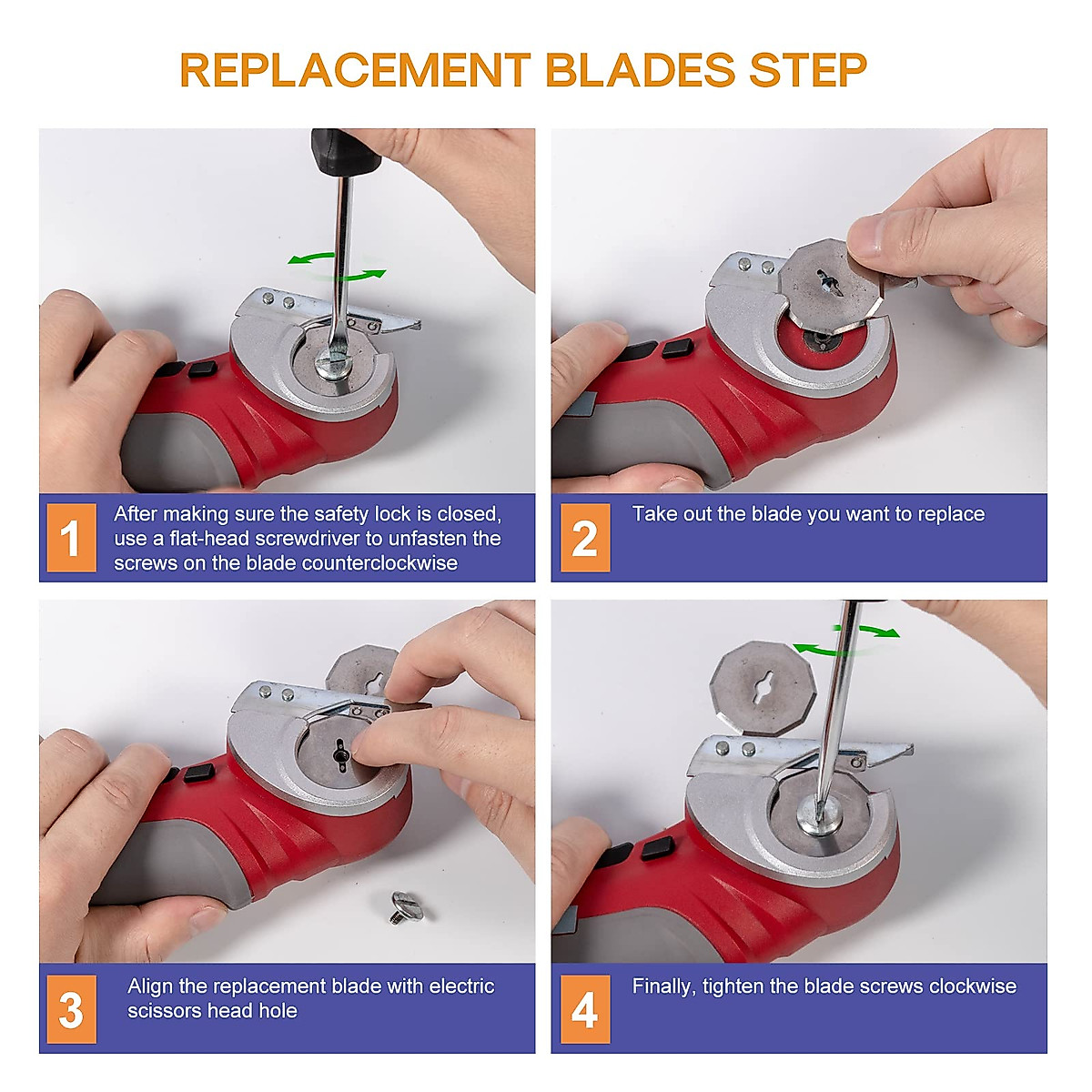 REPLACEMENT BLADES STEP

1 After making sure the safety lock is closed, use a flat-head screwdriver to unfasten the screws on the blade counterclockwise

2 Take out the blade you want to replace

3 Align the replacement blade with electric scissors head hole

4 Finally, tighten the blade screws clockwise