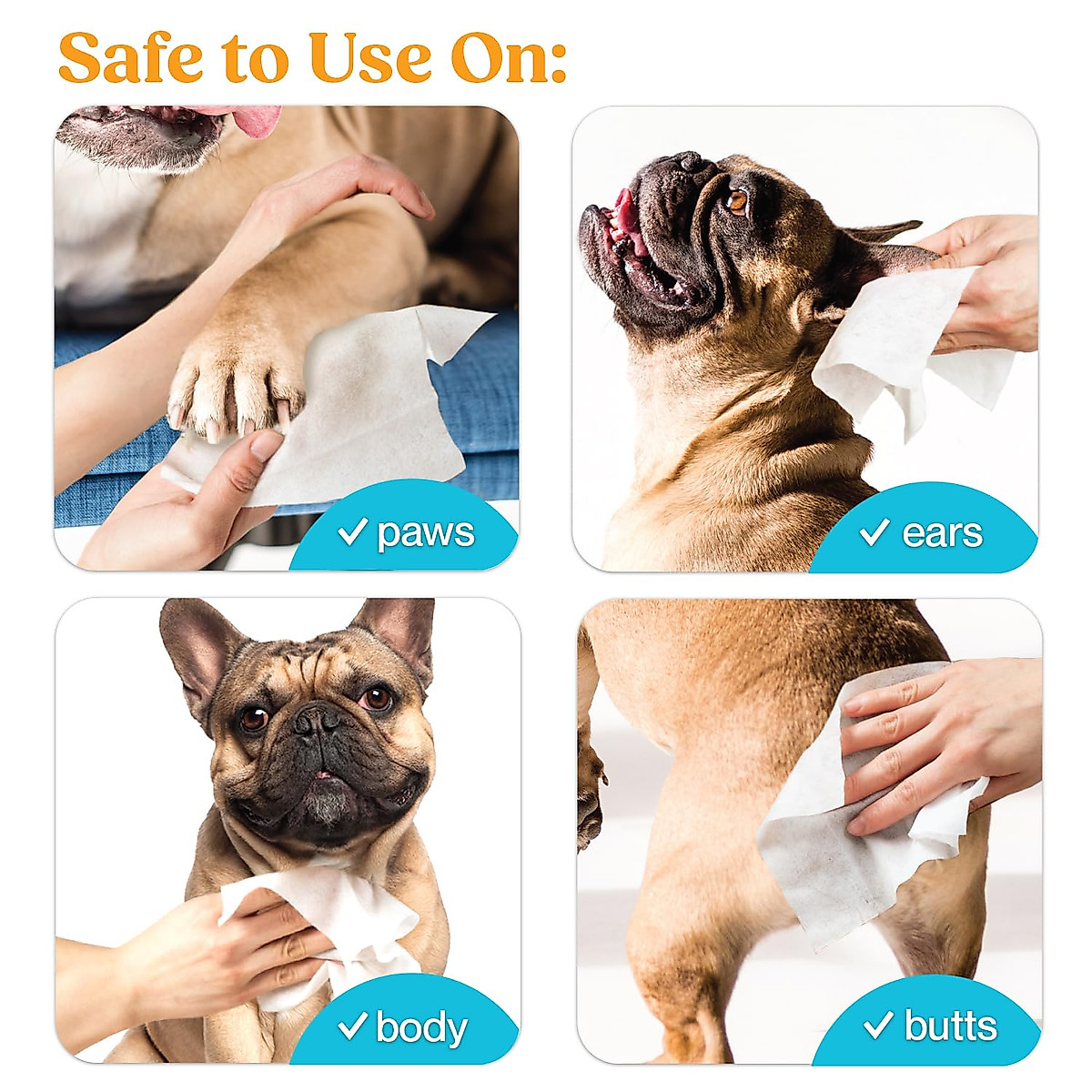 Safe to Use On:

✓ paws

✓ ears

✓ body

✓ butts